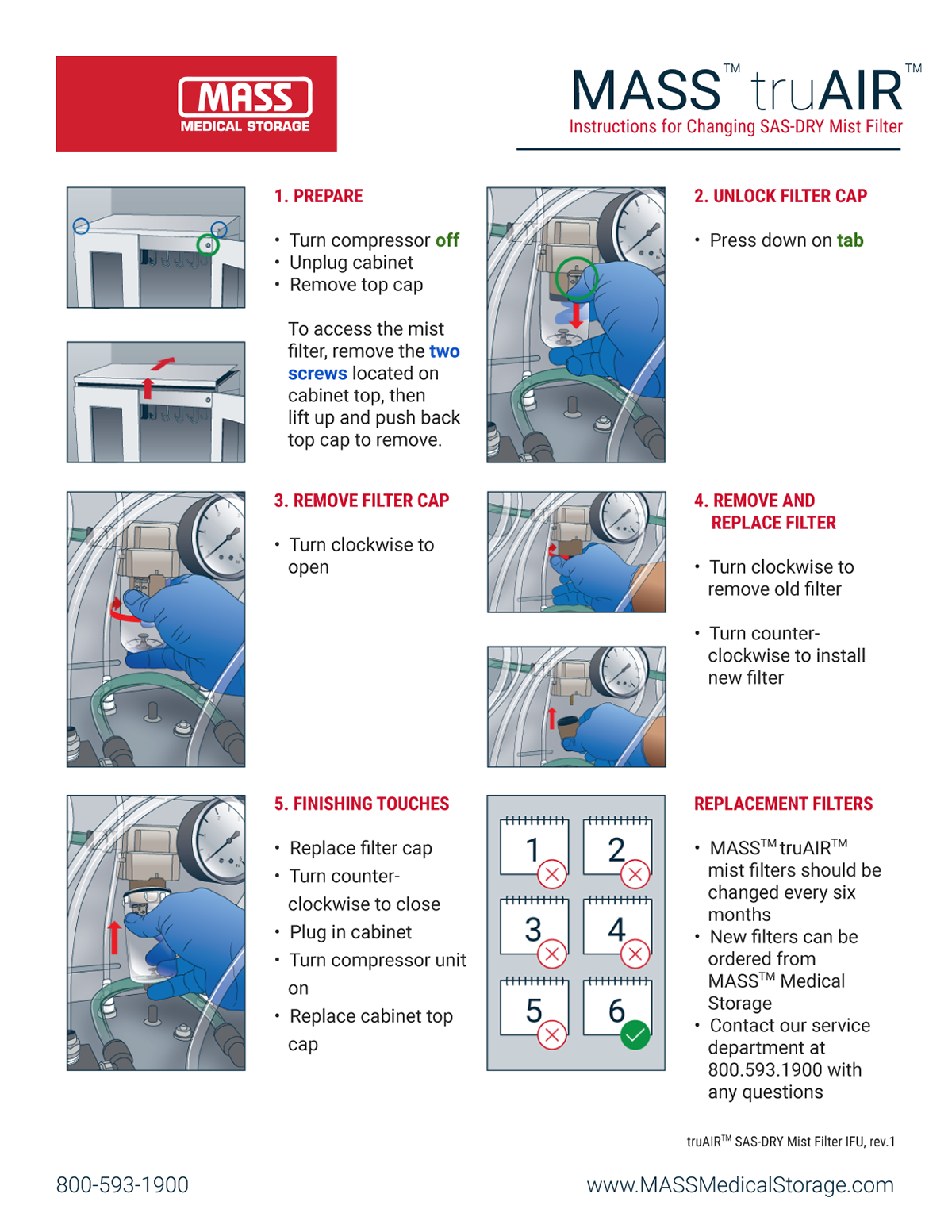 MASS
MEDICAL STORAGE

MASS™ truAIR™
Instructions for Changing SAS-DRY Mist Filter

1. PREPARE

• Turn compressor off
• Unplug cabinet
• Remove top cap

To access the mist filter, remove the two screws located on cabinet top, then lift up and push back top cap to remove.

2. UNLOCK FILTER CAP

• Press down on tab

3. REMOVE FILTER CAP

• Turn clockwise to open

4. REMOVE AND REPLACE FILTER

• Turn clockwise to remove old filter

• Turn counter-clockwise to install new filter

5. FINISHING TOUCHES

• Replace filter cap
• Turn counter-clockwise to close
• Plug in cabinet
• Turn compressor unit on
• Replace cabinet top cap

1 2 3 4 5 6

REPLACEMENT FILTERS

• MASS™ truAIR™ mist filters should be changed every six months
• New filters can be ordered from MASS™ Medical Storage
• Contact our service department at 800.593.1900 with any questions

truAIR™ SAS-DRY Mist Filter IFU, rev.1

800-593-1900

www.MASSMedicalStorage.com