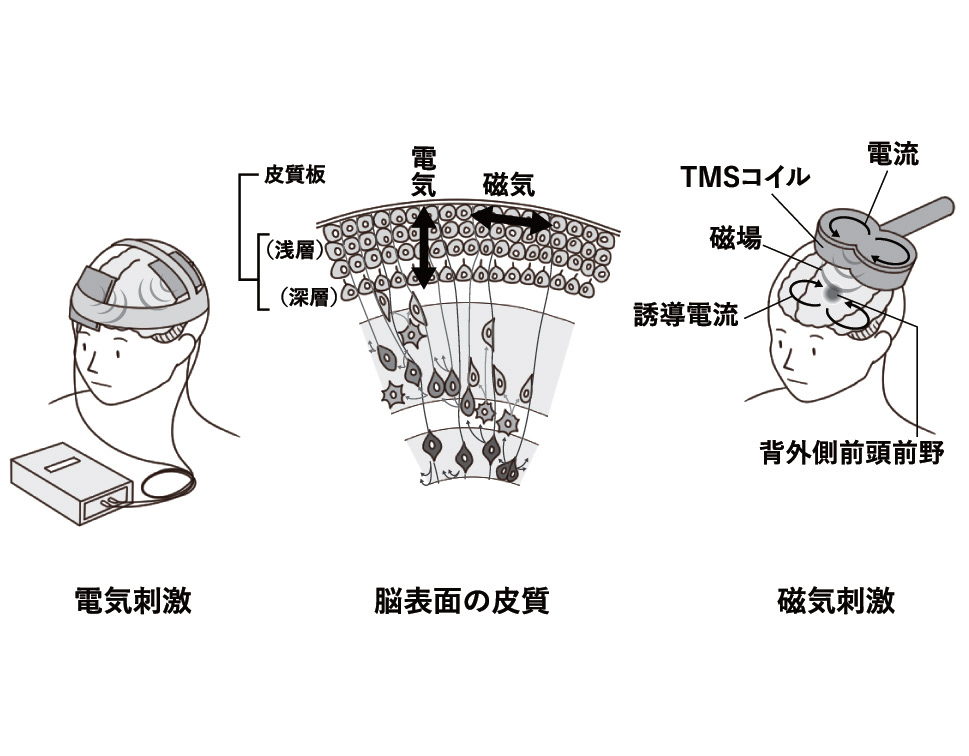 皮質板
(浅層)
(深層)
電気
磁気
電流
TMSコイル
磁場
誘導電流
背外側前頭前野

電気刺激

脳表面の皮質

磁気刺激