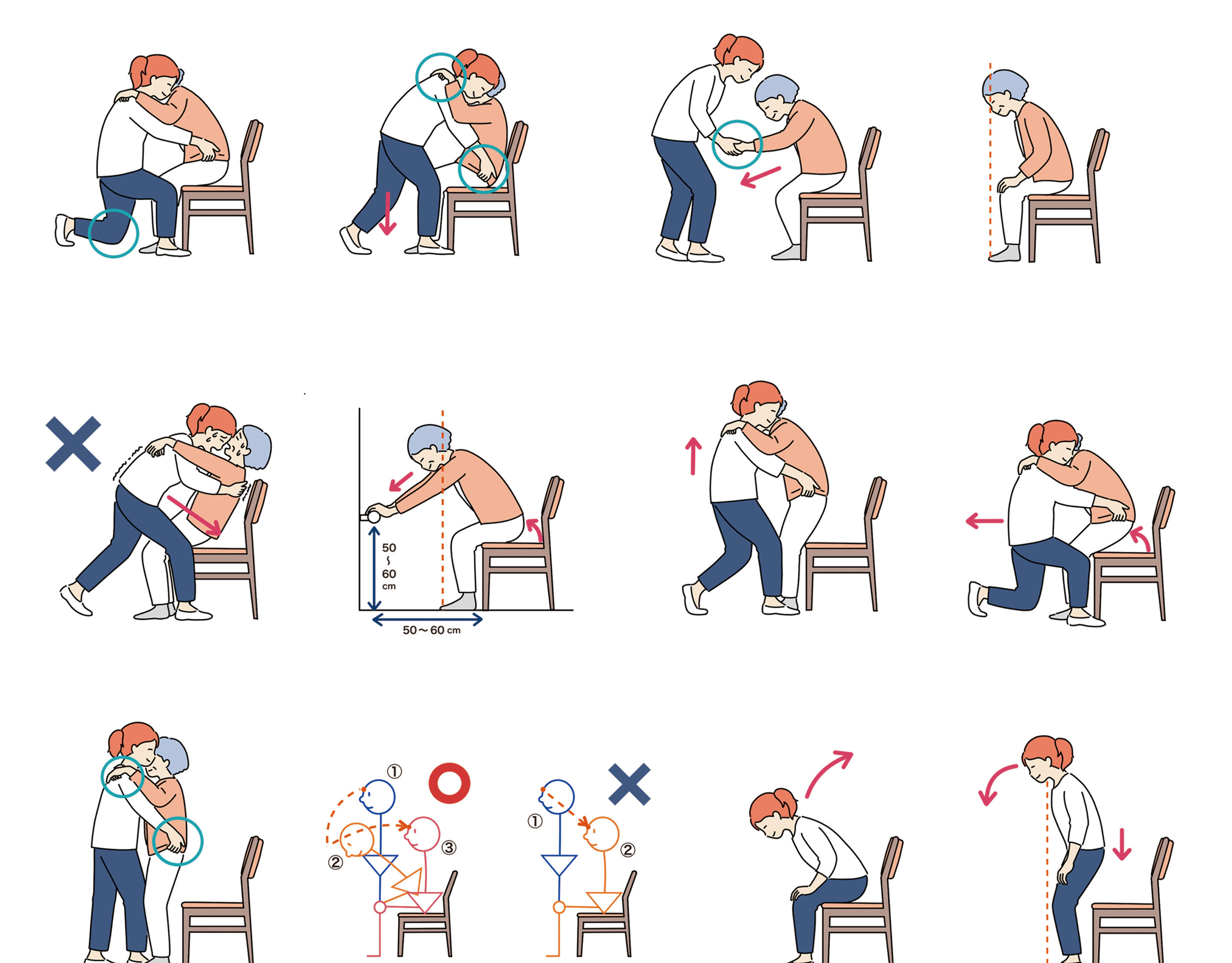 50
〜
60
cm

50〜60 cm

①
②
③

①
②