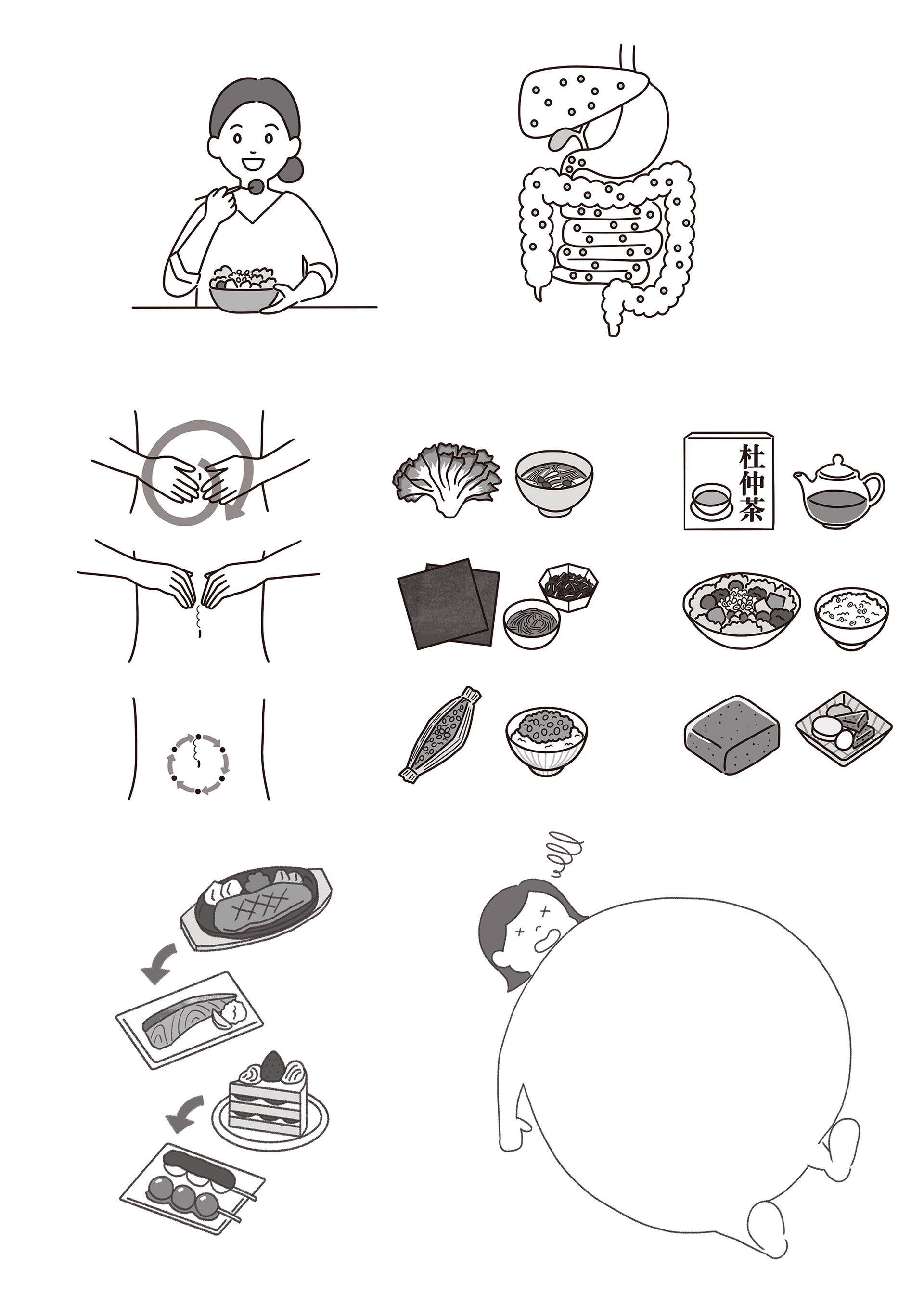 杜仲茶