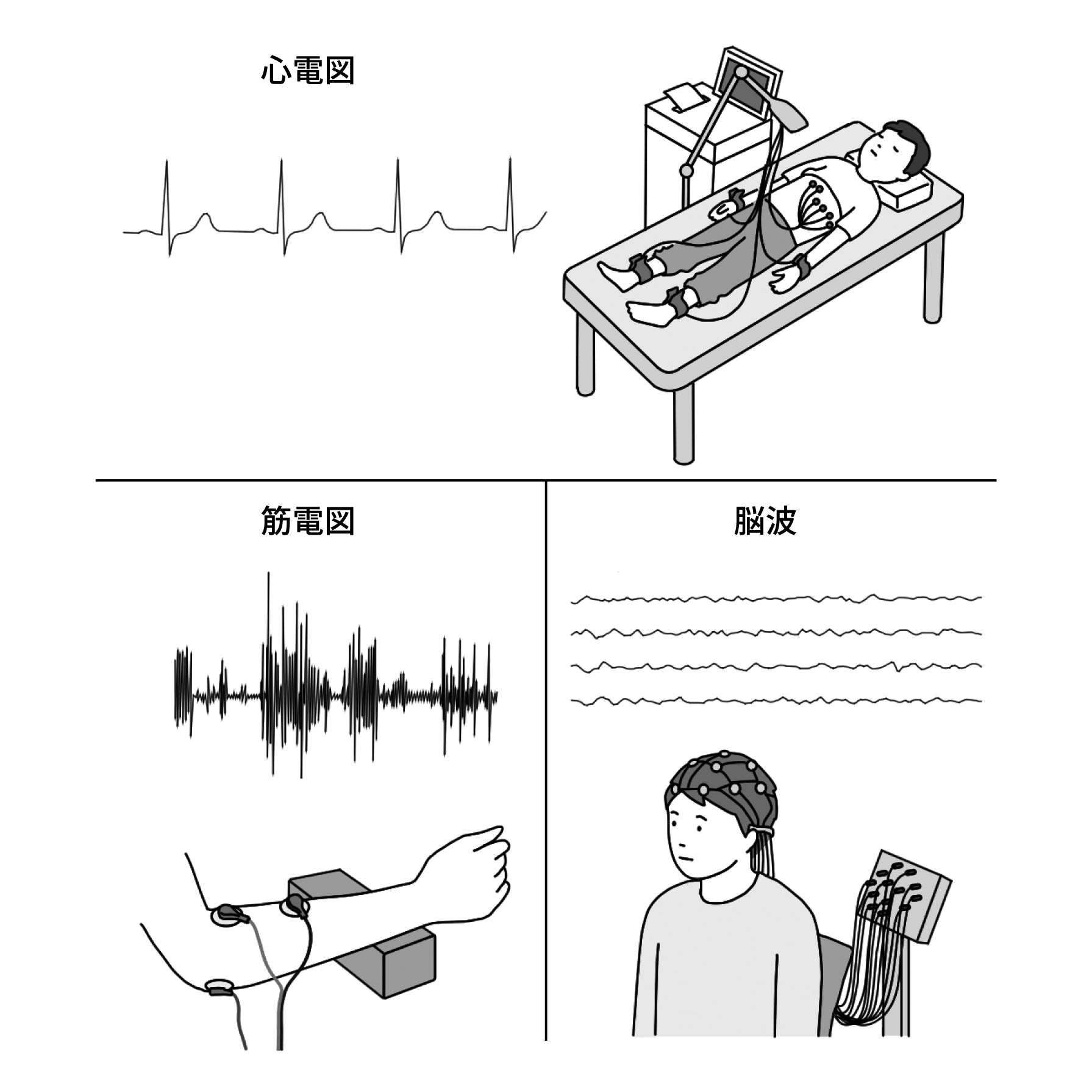 心電図

筋電図

脳波