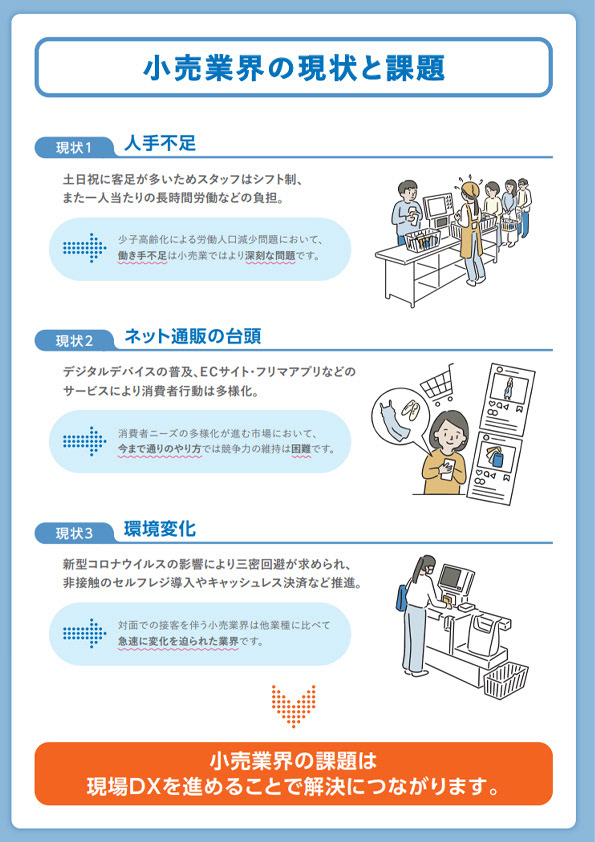 小売業界の現状と課題

現状1 人手不足

土日祝に客足が多いためスタッフはシフト制、また一人当たりの長時間労働などの負担。

少子高齢化による労働人口減少問題において、働き手不足は小売業ではより深刻な問題です。

現状2 ネット通販の台頭

デジタルデバイスの普及、ECサイト・フリマアプリなどのサービスにより消費者行動は多様化。

消費者ニーズの多様化が進む市場において、今まで通りのやり方では競争力の維持は困難です。

現状3 環境変化

新型コロナウイルスの影響により三密回避が求められ、非接触のセルフレジ導入やキャッシュレス決済など推進。

対面での接客を伴う小売業界は他業種に比べて急速に変化を迫られた業界です。

小売業界の課題は
現場DXを進めることで解決につながります。