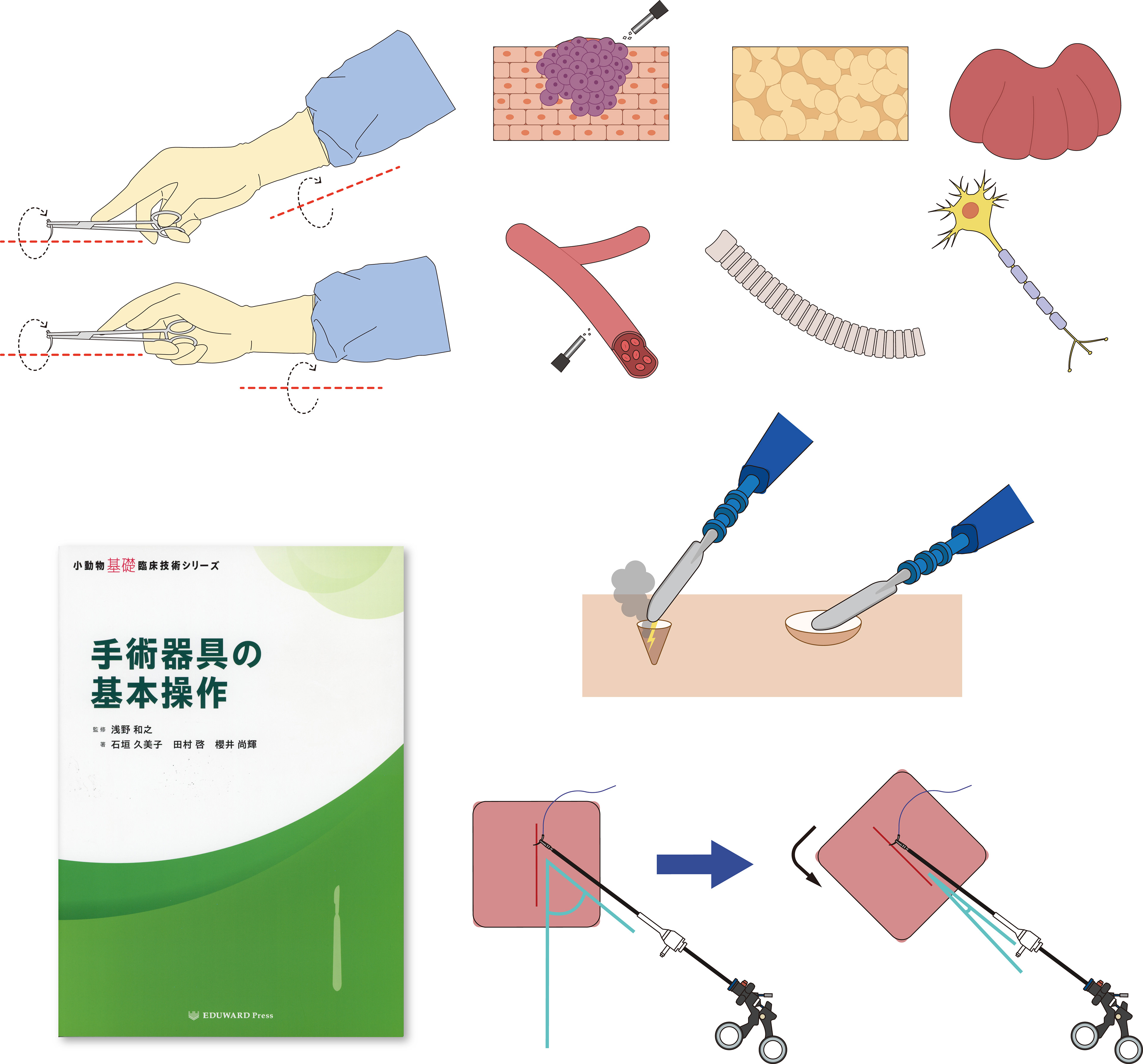 小動物基礎臨床技術シリーズ

手術器具の基本操作

監修 浅野 和之
著 石垣 久美子　田村 啓　櫻井 尚輝

EDUWARD Press