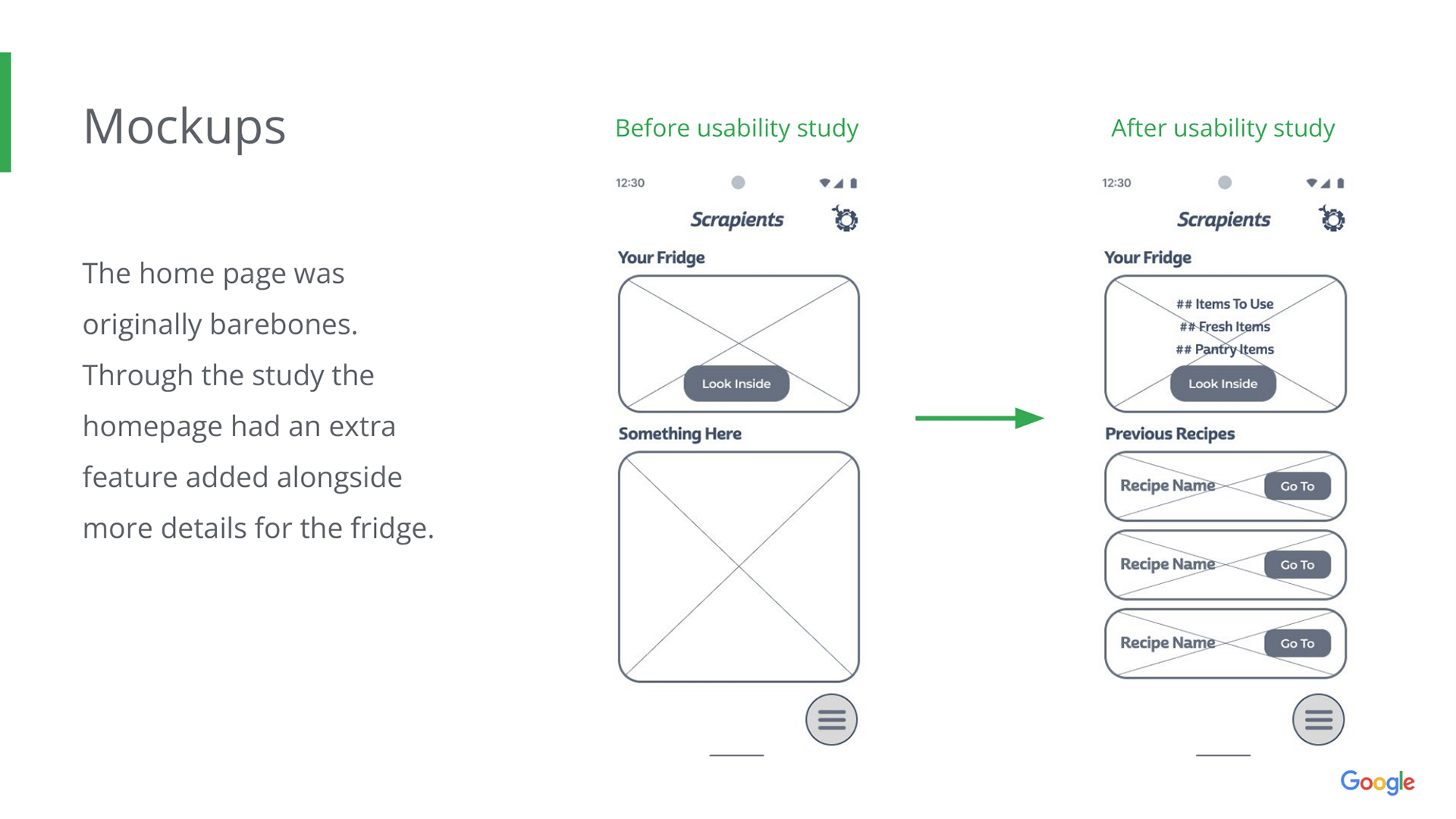 Mockups

The home page was originally barebones. Through the study the homepage had an extra feature added alongside more details for the fridge.

Before usability study

12:30

Scrapients

Your Fridge

Look Inside

Something Here

After usability study

12:30

Scrapients

Your Fridge

## Items To Use
## Fresh Items
## Pantry Items

Look Inside

Previous Recipes

Recipe Name Go To

Recipe Name Go To

Recipe Name Go To

Google