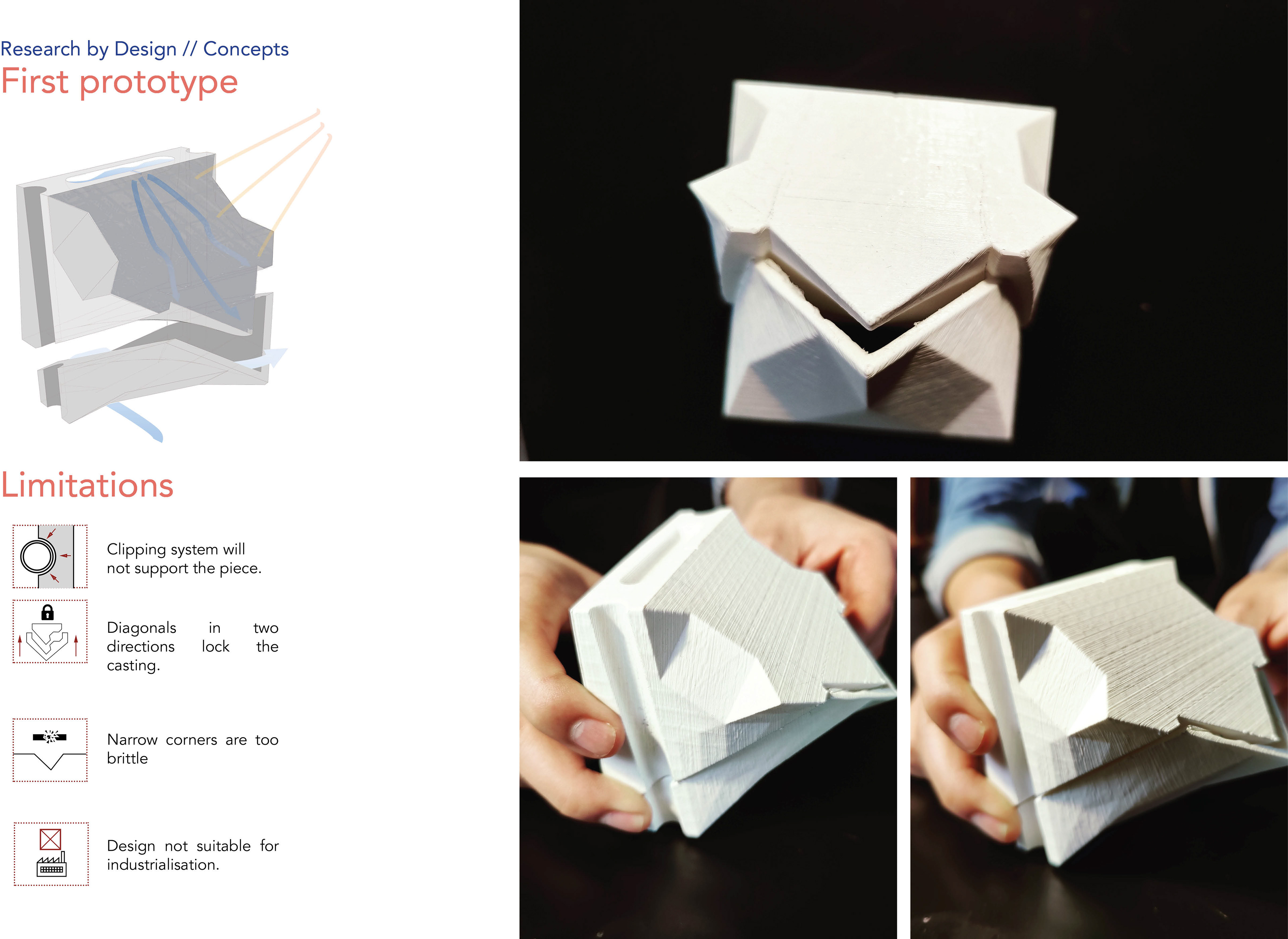 Research by Design // Concepts
First prototype

Limitations

Clipping system will not support the piece.

Diagonals in two directions lock the casting.

Narrow corners are too brittle

Design not suitable for industrialisation.