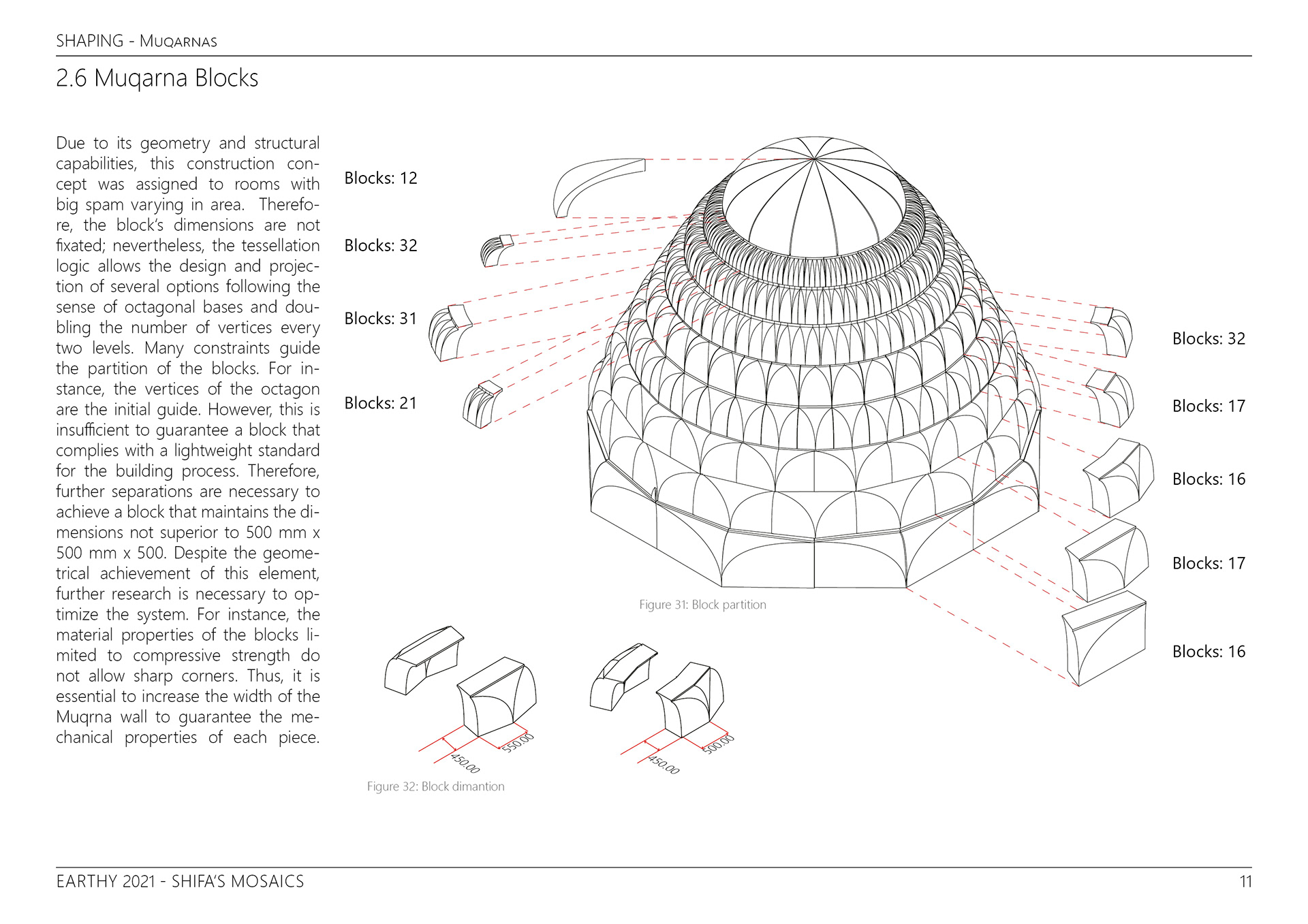 SHAPING - MUQARNAS

2.6 Muqarna Blocks

Due to its geometry and structural capabilities, this construction concept was assigned to rooms with big spam varying in area. Therefore, the block's dimensions are not fixated; nevertheless, the tessellation logic allows the design and projection of several options following the sense of octagonal bases and doubling the number of vertices every two levels. Many constraints guide the partition of the blocks. For instance, the vertices of the octagon are the initial guide. However, this is insufficient to guarantee a block that complies with a lightweight standard for the building process. Therefore, further separations are necessary to achieve a block that maintains the dimensions not superior to 500 mm x 500 mm x 500. Despite the geometrical achievement of this element, further research is necessary to optimize the system. For instance, the material properties of the blocks limited to compressive strength do not allow sharp corners. Thus, it is essential to increase the width of the Muqrna wall to guarantee the mechanical properties of each piece.

Blocks: 12

Blocks: 32

Blocks: 31

Blocks: 21

Blocks: 32

Blocks: 17

Blocks: 16

Blocks: 17

Blocks: 16

Figure 31: Block partition

450.00

550.00

450.00

500.00

Figure 32: Block dimantion

EARTHY 2021 - SHIFA'S MOSAICS

11