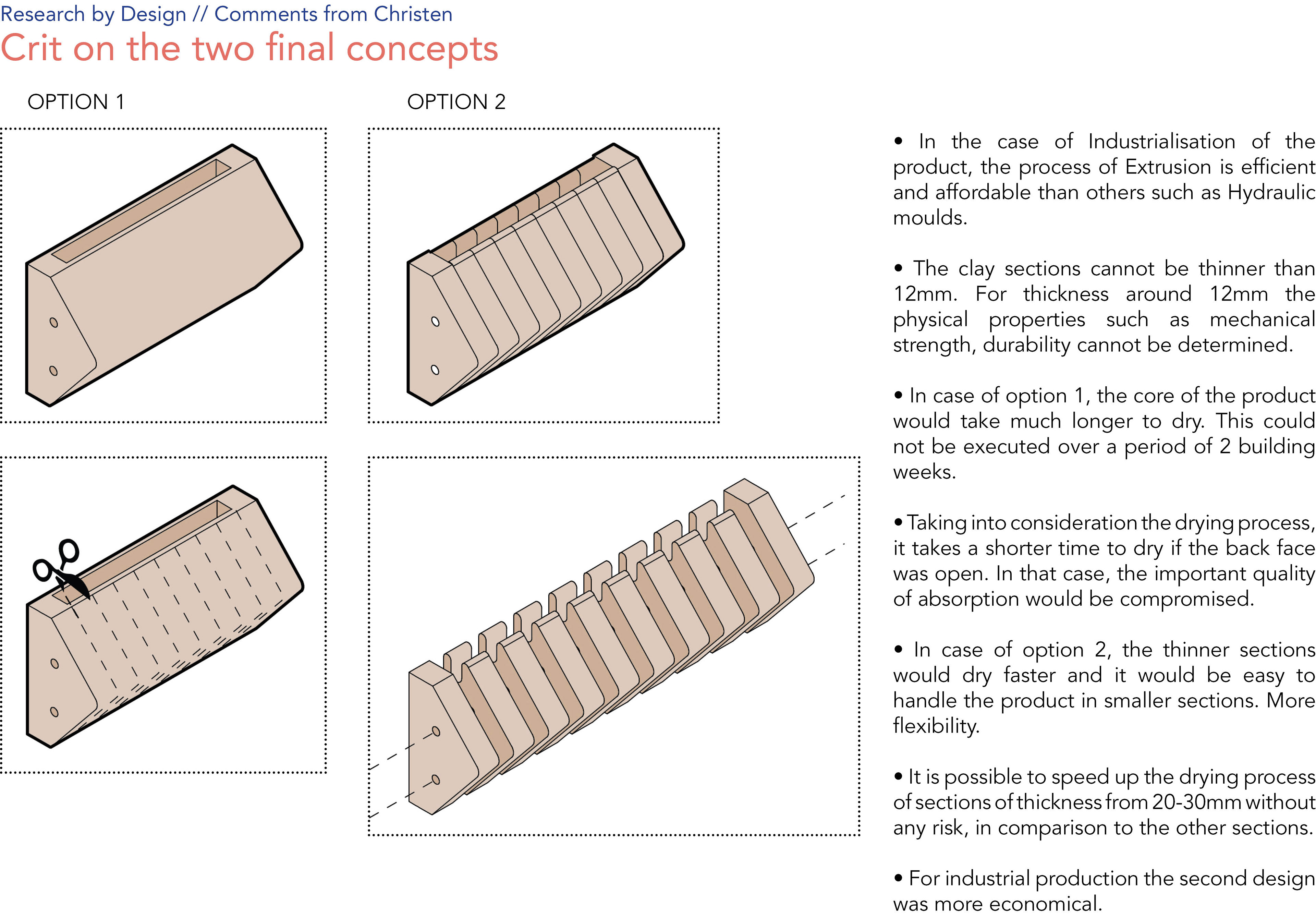 Research by Design // Comments from Christen

Crit on the two final concepts

OPTION 1

OPTION 2

• In the case of Industrialisation of the product, the process of Extrusion is efficient and affordable than others such as Hydraulic moulds.

• The clay sections cannot be thinner than 12mm. For thickness around 12mm the physical properties such as mechanical strength, durability cannot be determined.

• In case of option 1, the core of the product would take much longer to dry. This could not be executed over a period of 2 building weeks.

• Taking into consideration the drying process, it takes a shorter time to dry if the back face was open. In that case, the important quality of absorption would be compromised.

• In case of option 2, the thinner sections would dry faster and it would be easy to handle the product in smaller sections. More flexibility.

• It is possible to speed up the drying process of sections of thickness from 20-30mm without any risk, in comparison to the other sections.

• For industrial production the second design was more economical.