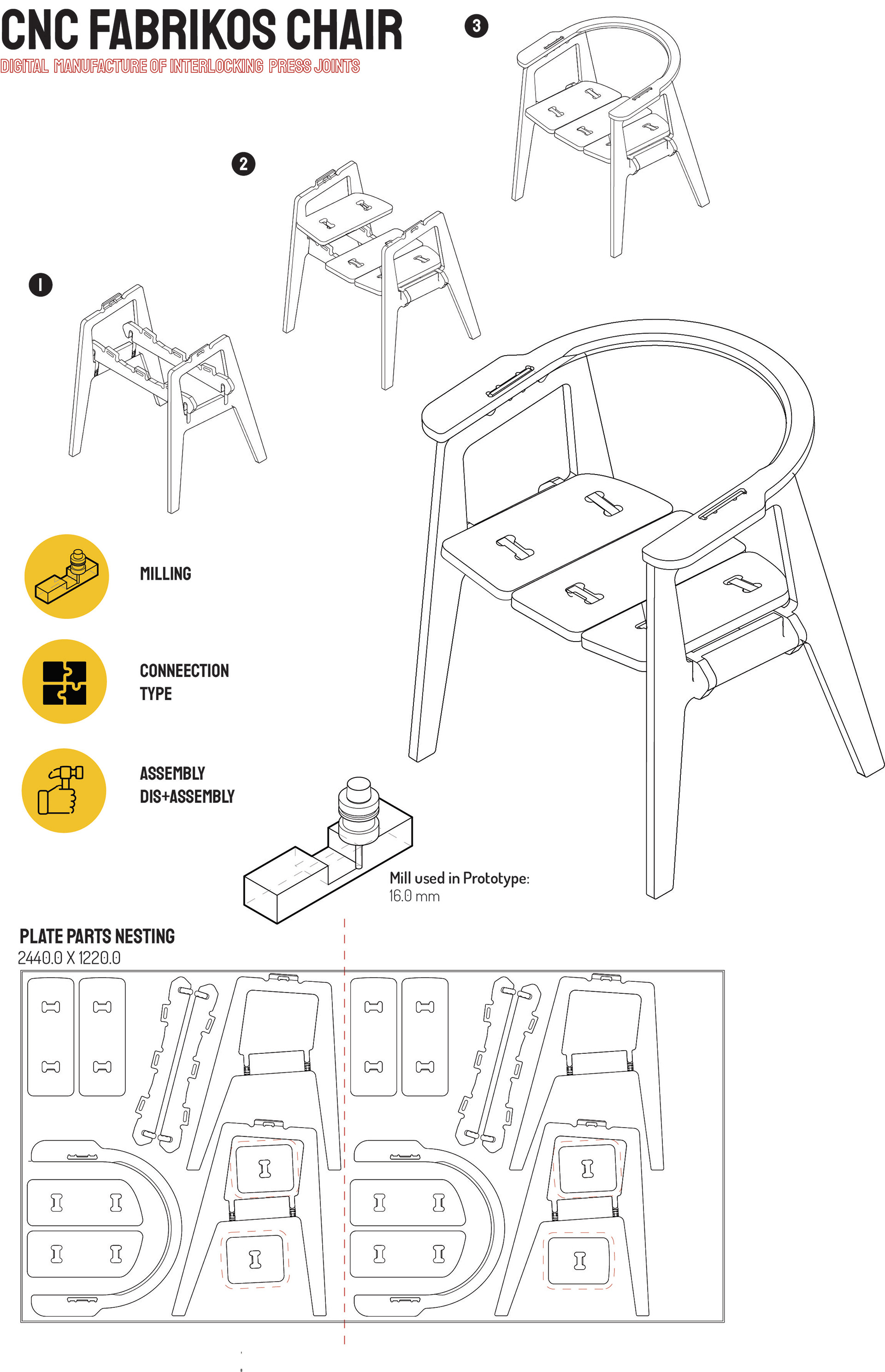 CNC FABRIKOS CHAIR

DIGITAL MANUFACTURE OF INTERLOCKING PRESS JOINTS

3

2

1

MILLING

CONNEECTION TYPE

ASSEMBLY DIS+ASSEMBLY

Mill used in Prototype:
16.0 mm

PLATE PARTS NESTING
2440.0 X 1220.0