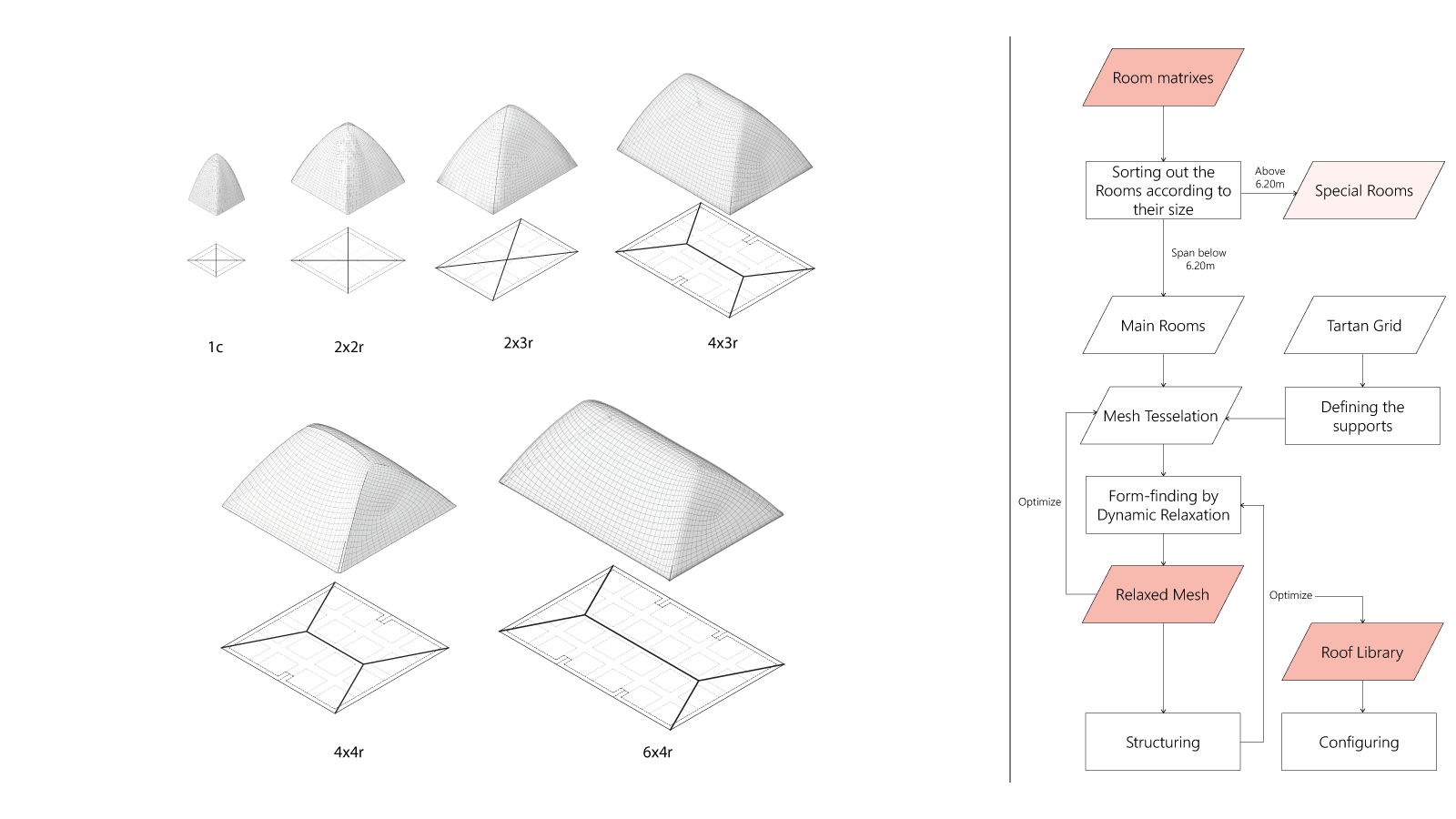 1c

2x2r

2x3r

4x3r

4x4r

6x4r

Room matrixes

Sorting out the Rooms according to their size

Above 6.20m

Special Rooms

Span below 6.20m

Main Rooms

Tartan Grid

Mesh Tesselation

Defining the supports

Optimize

Form-finding by Dynamic Relaxation

Relaxed Mesh

Optimize

Roof Library

Structuring

Configuring