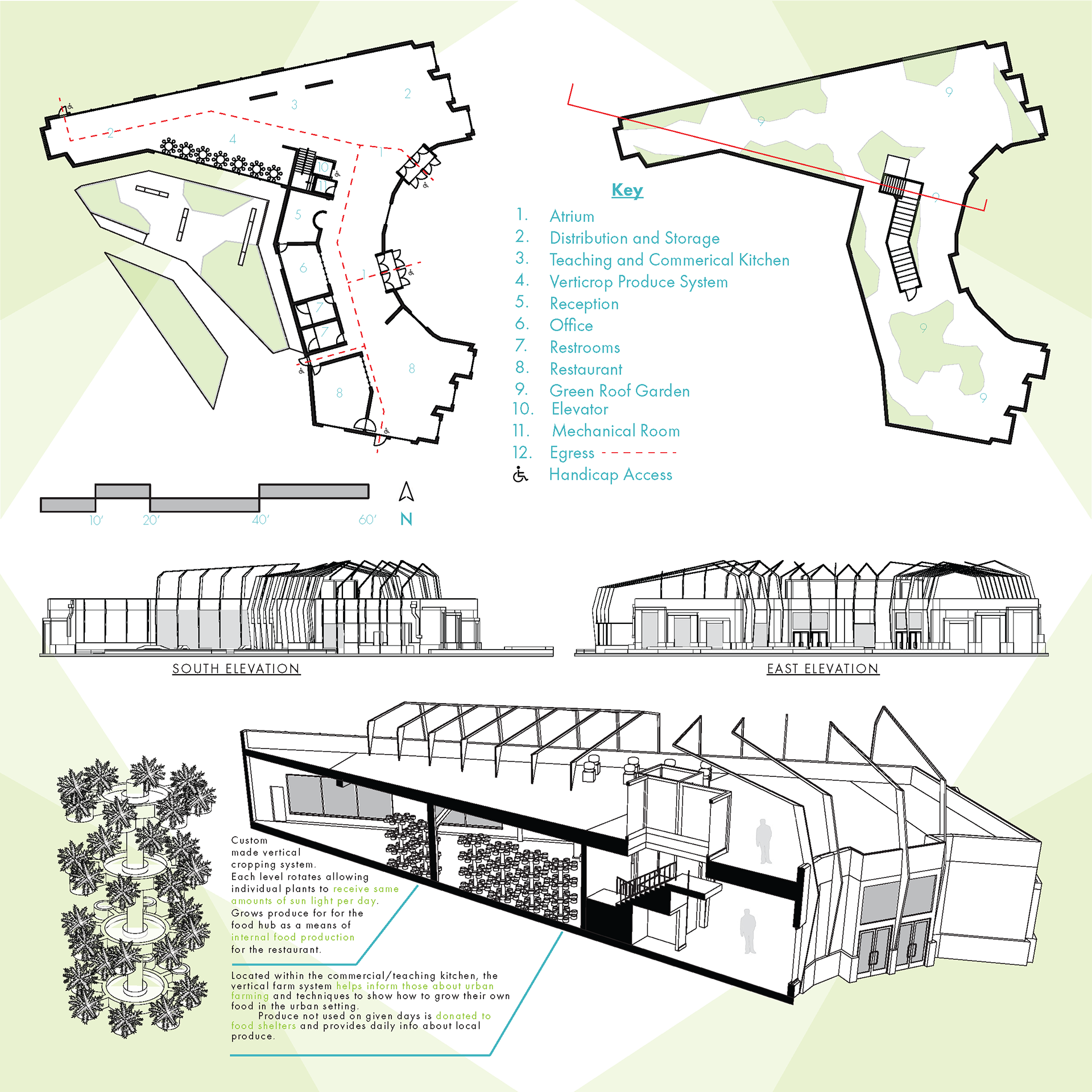 2
3
2
4
1
10
11
5
6
1
7
7
8
8

9
9
9
9
9

Key
1. Atrium
2. Distribution and Storage
3. Teaching and Commerical Kitchen
4. Verticrop Produce System
5. Reception
6. Office
7. Restrooms
8. Restaurant
9. Green Roof Garden
10. Elevator
11. Mechanical Room
12. Egress
Handicap Access

10' 20' 40' 60'
N

SOUTH ELEVATION
EAST ELEVATION

Custom made vertical cropping system. Each level rotates allowing individual plants to receive same amounts of sun light per day. Grows produce for for the food hub as a means of internal food production for the restaurant.

Located within the commercial/teaching kitchen, the vertical farm system helps inform those about urban farming and techniques to show how to grow their own food in the urban setting.
Produce not used on given days is donated to food shelters and provides daily info about local produce.