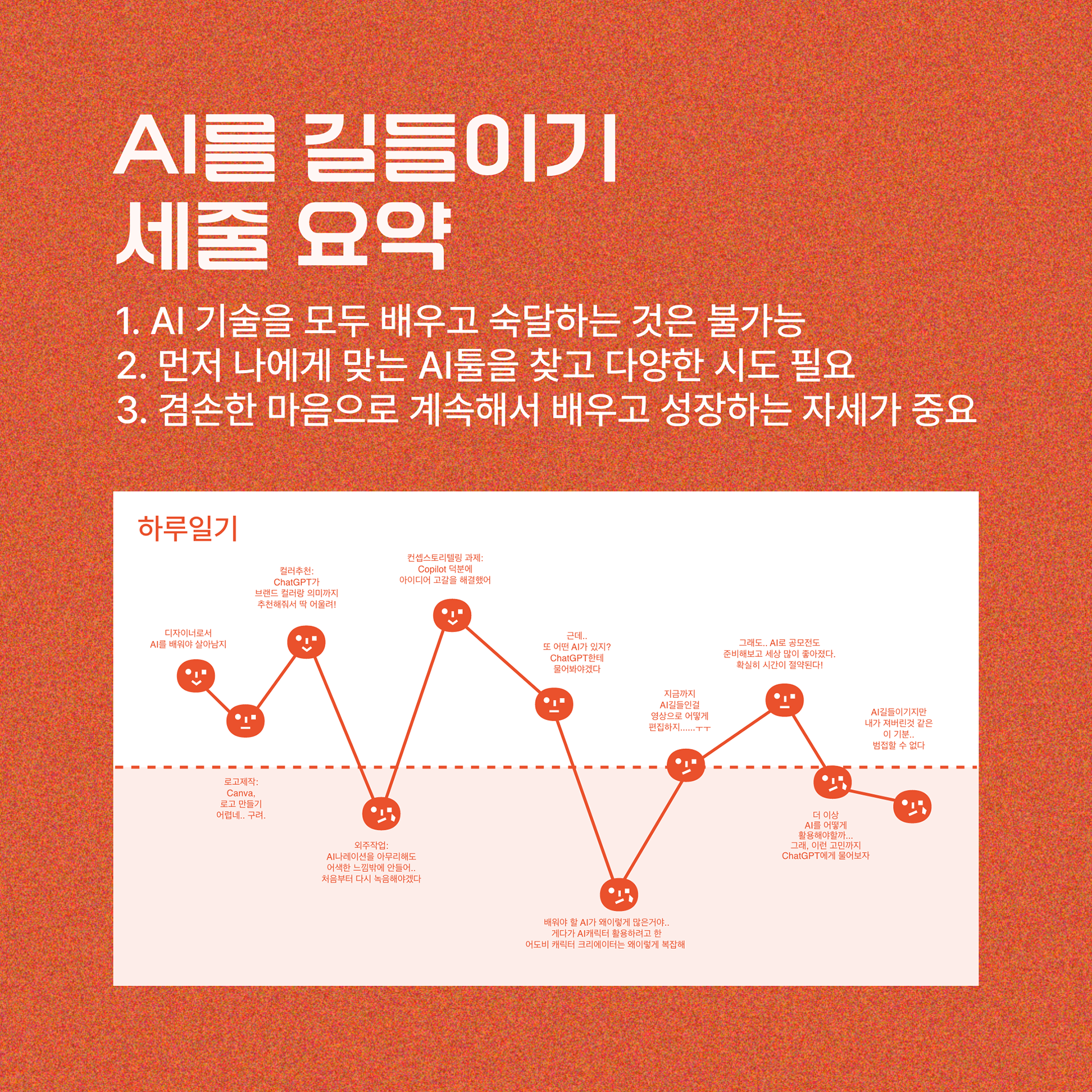 AI를 길들이기
세줄 요약

1. AI 기술을 모두 배우고 숙달하는 것은 불가능
2. 먼저 나에게 맞는 AI툴을 찾고 다양한 시도 필요
3. 겸손한 마음으로 계속해서 배우고 성장하는 자세가 중요

하루일기

디자이너로서
AI를 배워야 살아남지

로고제작:
Canva,
로고 만들기
어렵네.. 구려.

컬러추천:
ChatGPT가
브랜드 컬러랑 의미까지
추천해줘서 딱 어울려!

외주작업:
AI나레이션을 아무리해도
어색한 느낌밖에 안들어..
처음부터 다시 녹음해야겠다

컨셉스토리텔링 과제:
Copilot 덕분에
아이디어 고갈을 해결했어

근데..
또 어떤 AI가 있지?
ChatGPT한테
물어봐야겠다

배워야 할 AI가 왜이렇게 많은거야..
게다가 AI캐릭터 활용하려고 한
어도비 캐릭터 크리에이터는 왜이렇게 복잡해

지금까지
AI길들인걸
영상으로 어떻게
편집하지......ㅜㅜ

그래도.. AI로 공모전도
준비해보고 세상 많이 좋아졌다.
확실히 시간이 절약된다!

더 이상
AI를 어떻게
활용해야할까...
그래, 이런 고민까지
ChatGPT에게 물어보자

AI길들이기지만
내가 져버린것 같은
이 기분..
범접할 수 없다