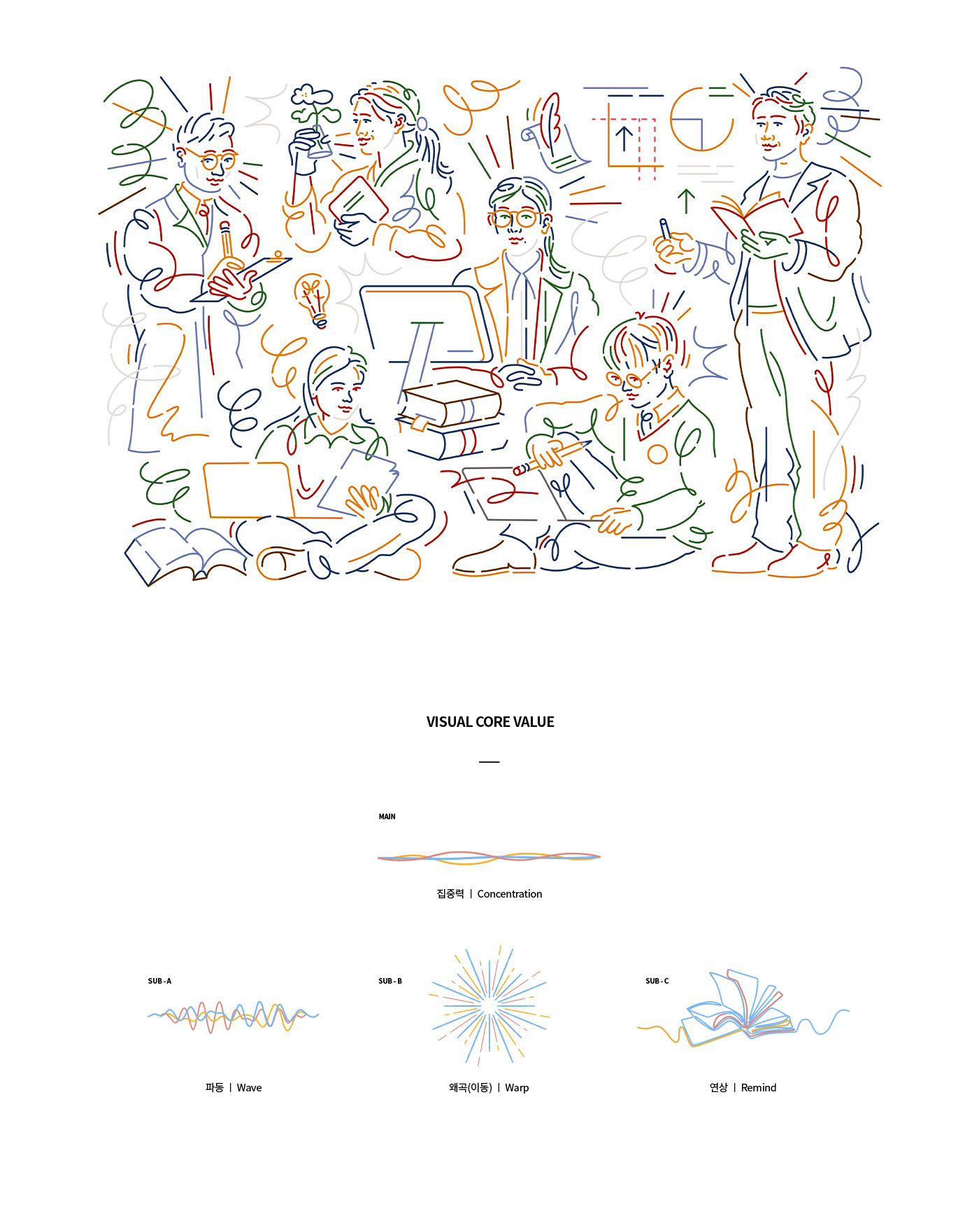 VISUAL CORE VALUE

MAIN

집중력 | Concentration

SUB - A

파동 | Wave

SUB - B

왜곡(이동) | Warp

SUB - C

연상 | Remind