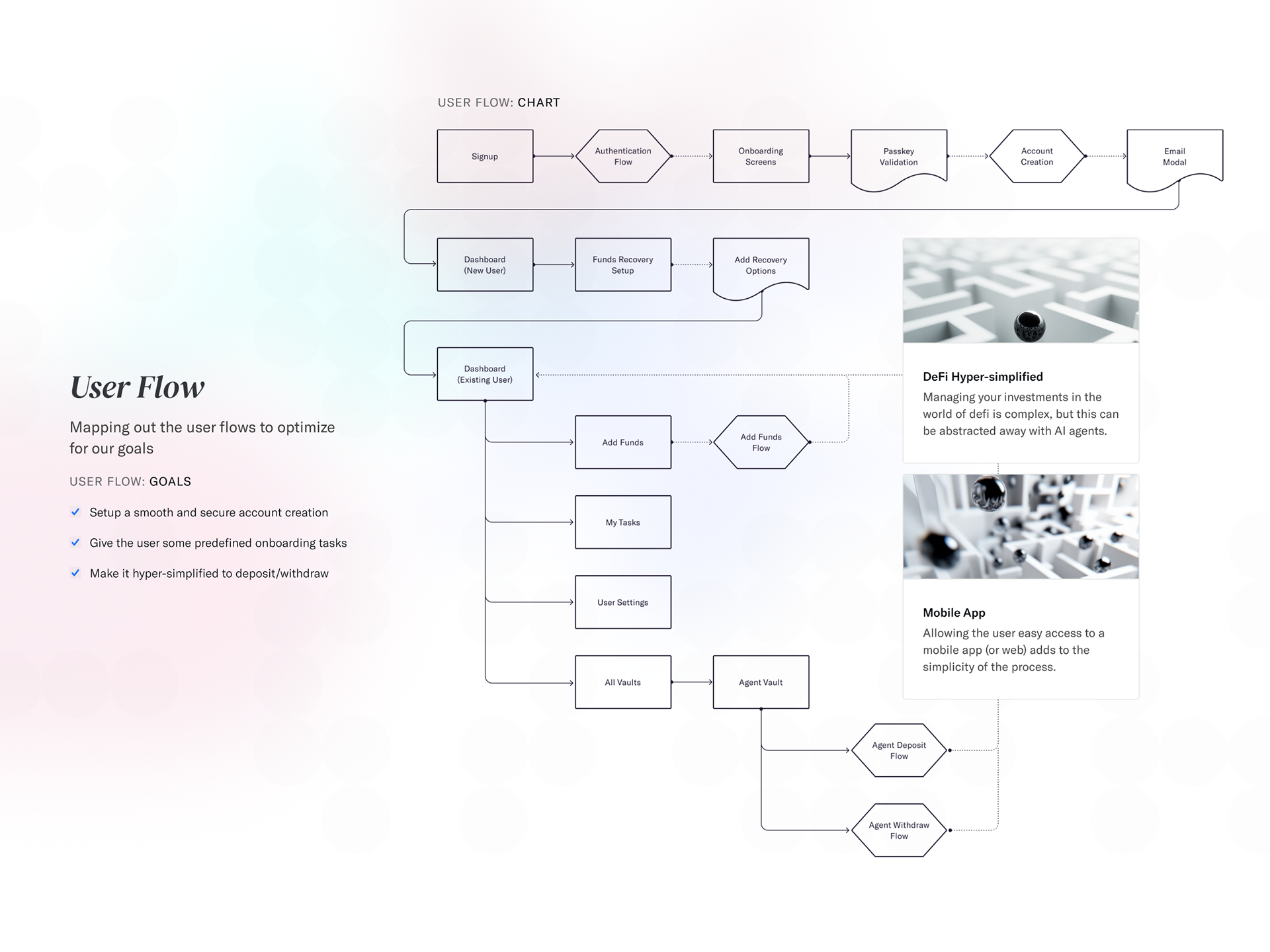 User Flow

Mapping out the user flows to optimize for our goals

USER FLOW: GOALS

Setup a smooth and secure account creation

Give the user some predefined onboarding tasks

Make it hyper-simplified to deposit/withdraw

USER FLOW: CHART

Signup

Authentication Flow

Onboarding Screens

Passkey Validation

Account Creation

Email Modal

Dashboard (New User)

Funds Recovery Setup

Add Recovery Options

Dashboard (Existing User)

Add Funds

Add Funds Flow

My Tasks

User Settings

All Vaults

Agent Vault

Agent Deposit Flow

Agent Withdraw Flow

DeFi Hyper-simplified

Managing your investments in the world of defi is complex, but this can be abstracted away with AI agents.

Mobile App

Allowing the user easy access to a mobile app (or web) adds to the simplicity of the process.