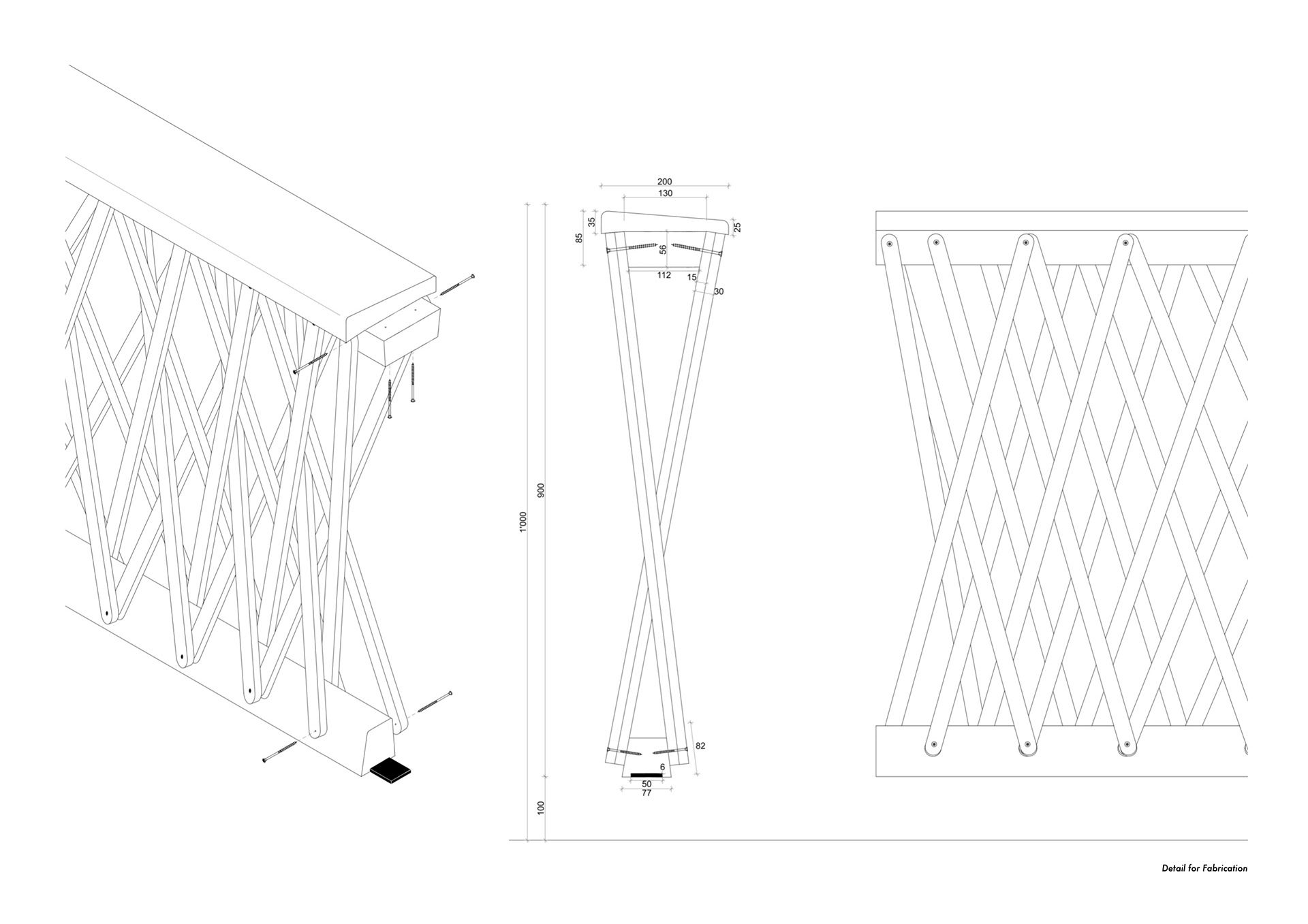 200
130
35
85
25
56
112
15
30
1'000
900
82
6
50
77
100

Detail for Fabrication