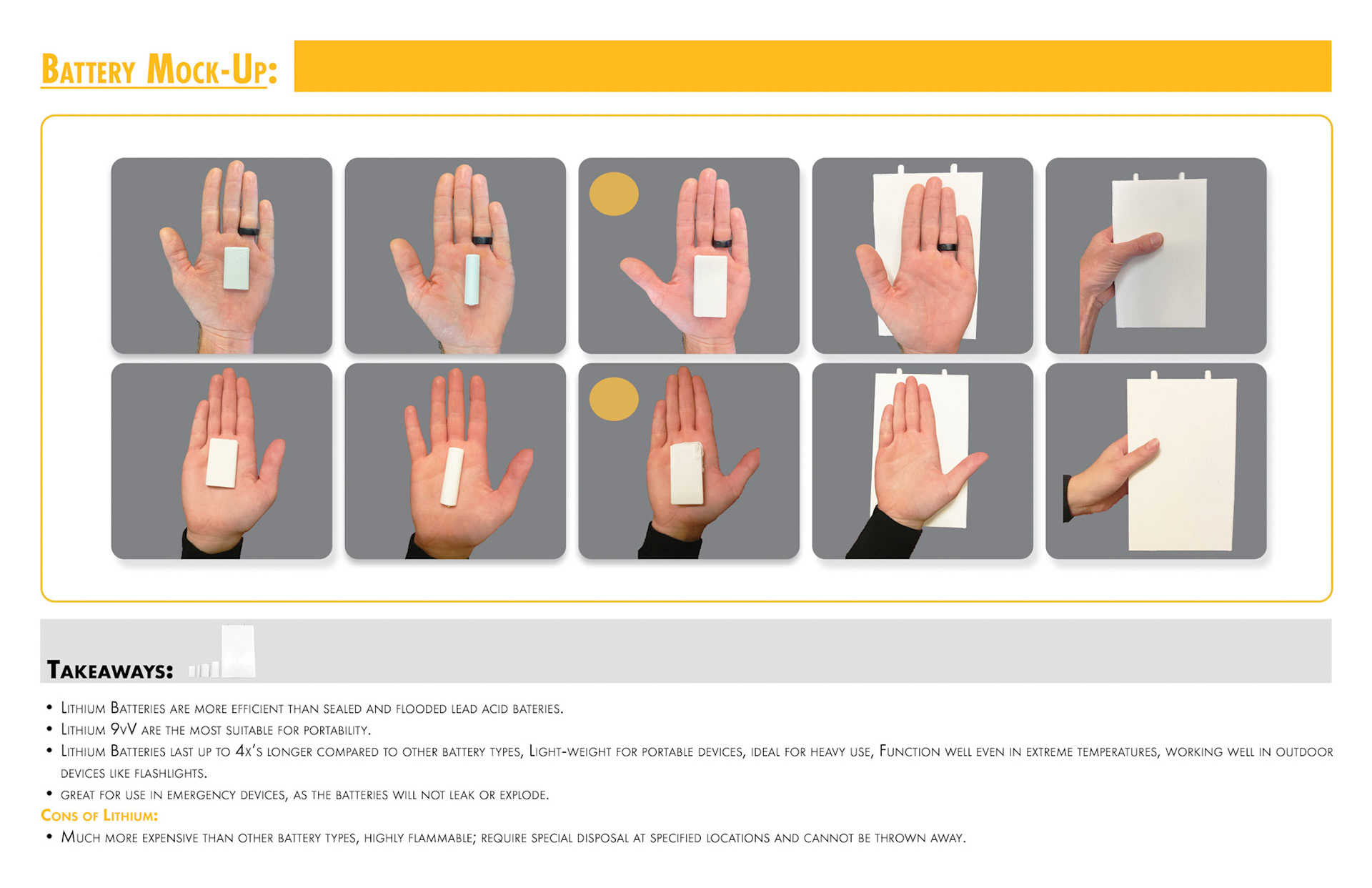 Battery Mock-Up:

Takeaways:

• Lithium Batteries are more efficient than sealed and flooded lead acid bateries.
• Lithium 9vV are the most suitable for portability.
• Lithium Batteries last up to 4x's longer compared to other battery types, Light-weight for portable devices, ideal for heavy use, Function well even in extreme temperatures, working well in outdoor devices like flashlights.
• great for use in emergency devices, as the batteries will not leak or explode.

Cons of Lithium:
• Much more expensive than other battery types, highly flammable; require special disposal at specified locations and cannot be thrown away.