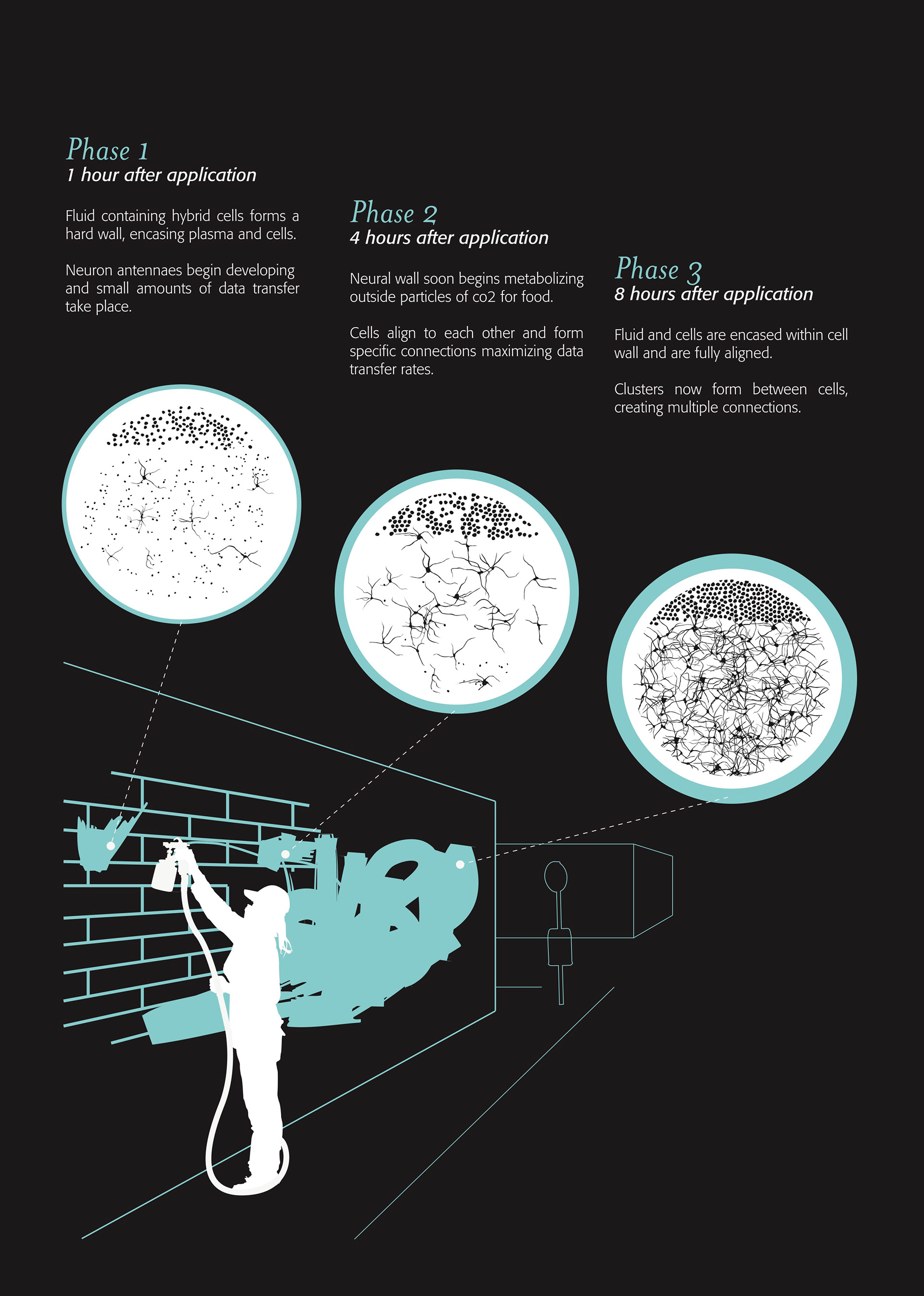 Phase 1
1 hour after application

Fluid containing hybrid cells forms a hard wall, encasing plasma and cells.

Neuron antennaes begin developing and small amounts of data transfer take place.

Phase 2
4 hours after application

Neural wall soon begins metabolizing outside particles of co2 for food.

Cells align to each other and form specific connections maximizing data transfer rates.

Phase 3
8 hours after application

Fluid and cells are encased within cell wall and are fully aligned.

Clusters now form between cells, creating multiple connections.