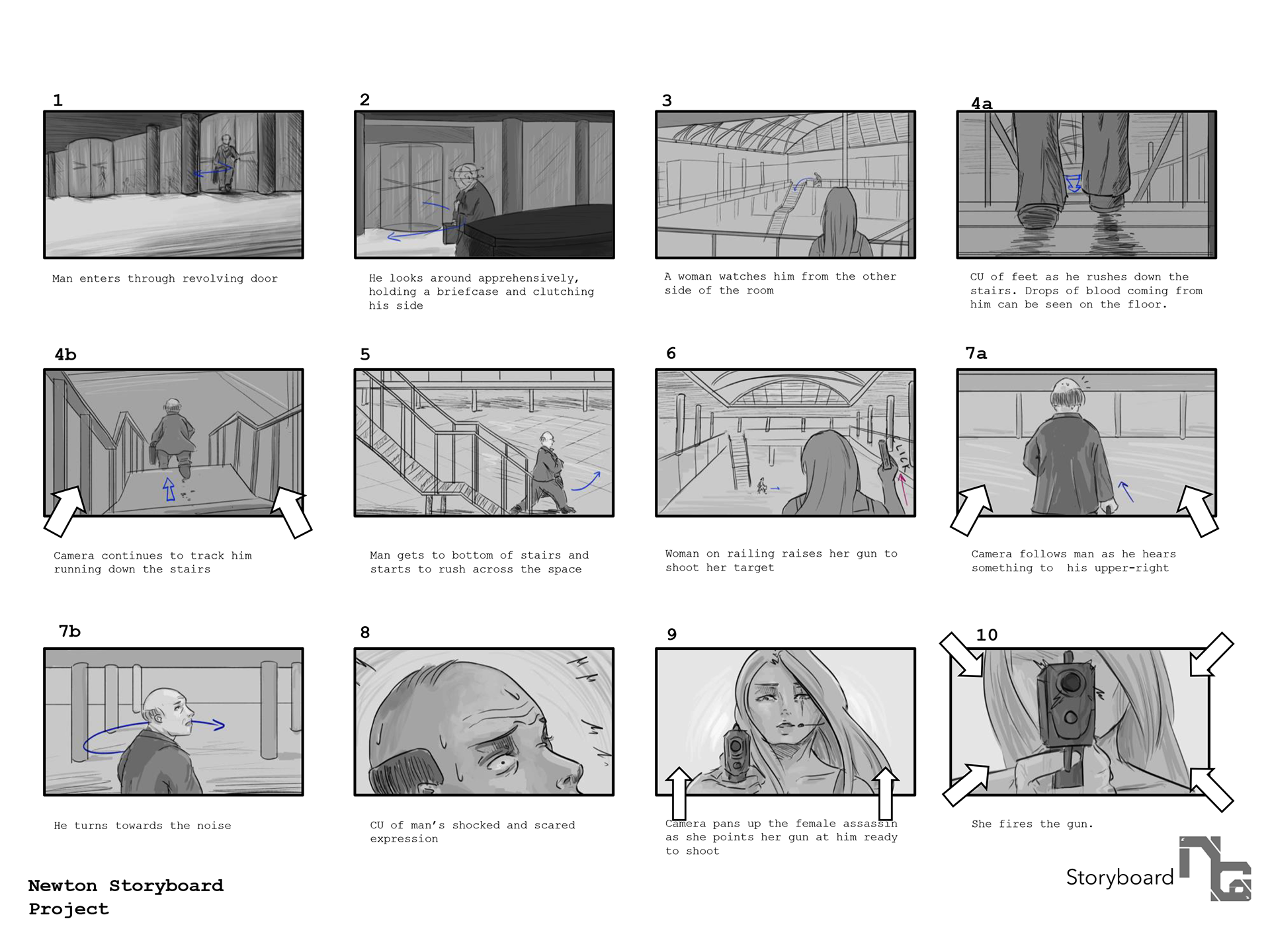 1

Man enters through revolving door

2

He looks around apprehensively, holding a briefcase and clutching his side

3

A woman watches him from the other side of the room

4a

CU of feet as he rushes down the stairs. Drops of blood coming from him can be seen on the floor.

4b

Camera continues to track him running down the stairs

5

Man gets to bottom of stairs and starts to rush across the space

6

CLICK

Woman on railing raises her gun to shoot her target

7a

Camera follows man as he hears something to his upper-right

7b

He turns towards the noise

8

CU of man's shocked and scared expression

9

Camera pans up the female assassin as she points her gun at him ready to shoot

10

She fires the gun.

Newton Storyboard Project

Storyboard