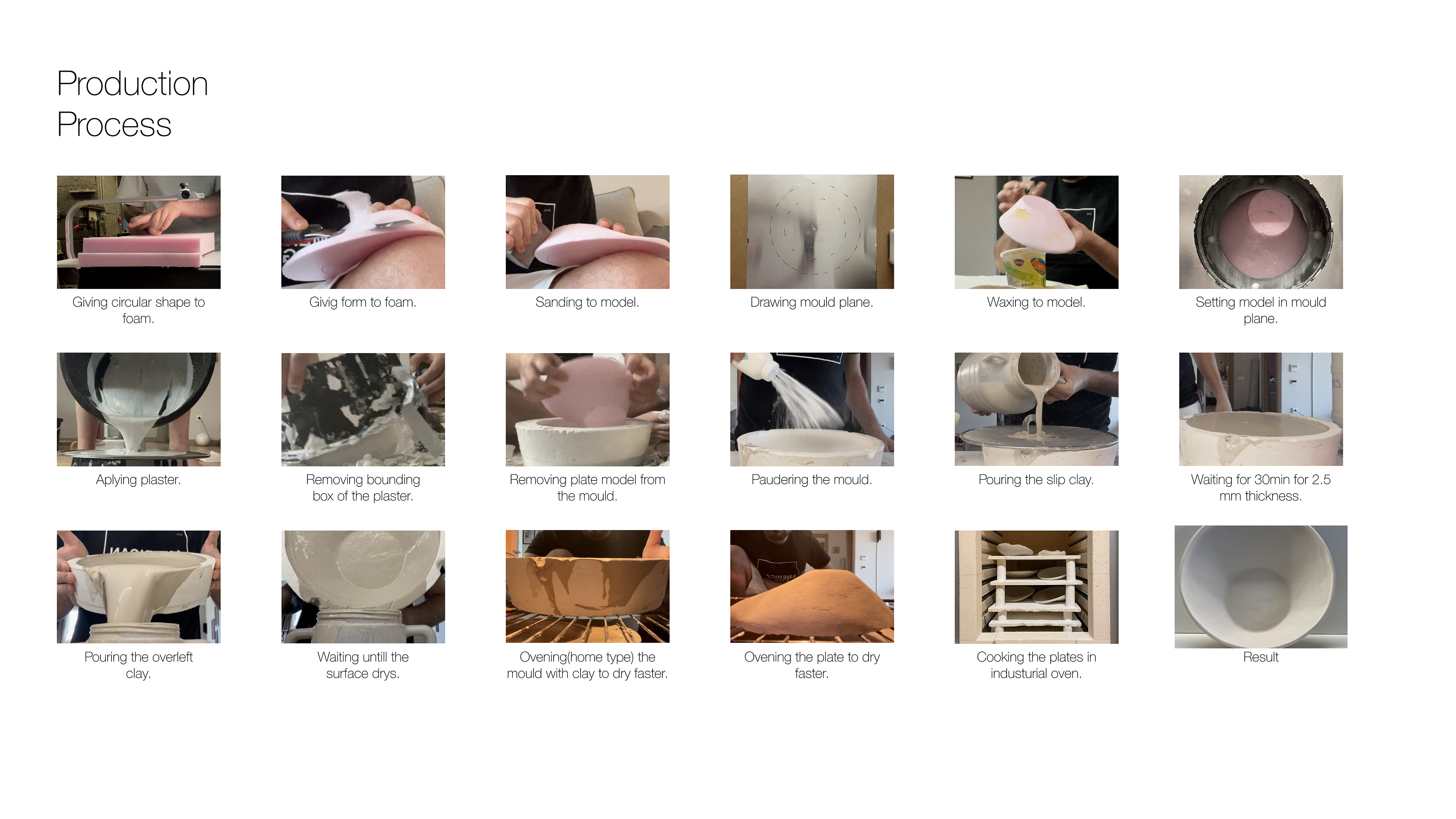 Production Process

Giving circular shape to foam.

Givig form to foam.

Sanding to model.

Drawing mould plane.

Waxing to model.

Setting model in mould plane.

Aplying plaster.

Removing bounding box of the plaster.

Removing plate model from the mould.

Paudering the mould.

Pouring the slip clay.

Waiting for 30min for 2.5 mm thickness.

Pouring the overleft clay.

Waiting untill the surface drys.

Ovening(home type) the mould with clay to dry faster.

Ovening the plate to dry faster.

Cooking the plates in industurial oven.

Result