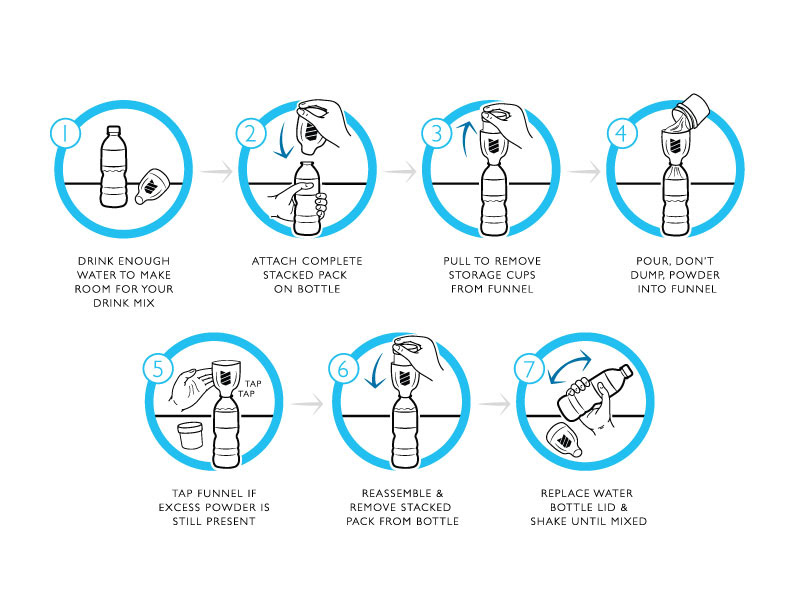 1

DRINK ENOUGH WATER TO MAKE ROOM FOR YOUR DRINK MIX

2

ATTACH COMPLETE STACKED PACK ON BOTTLE

3

PULL TO REMOVE STORAGE CUPS FROM FUNNEL

4

POUR, DON'T DUMP, POWDER INTO FUNNEL

5

TAP
TAP

TAP FUNNEL IF EXCESS POWDER IS STILL PRESENT

6

REASSEMBLE & REMOVE STACKED PACK FROM BOTTLE

7

REPLACE WATER BOTTLE LID & SHAKE UNTIL MIXED