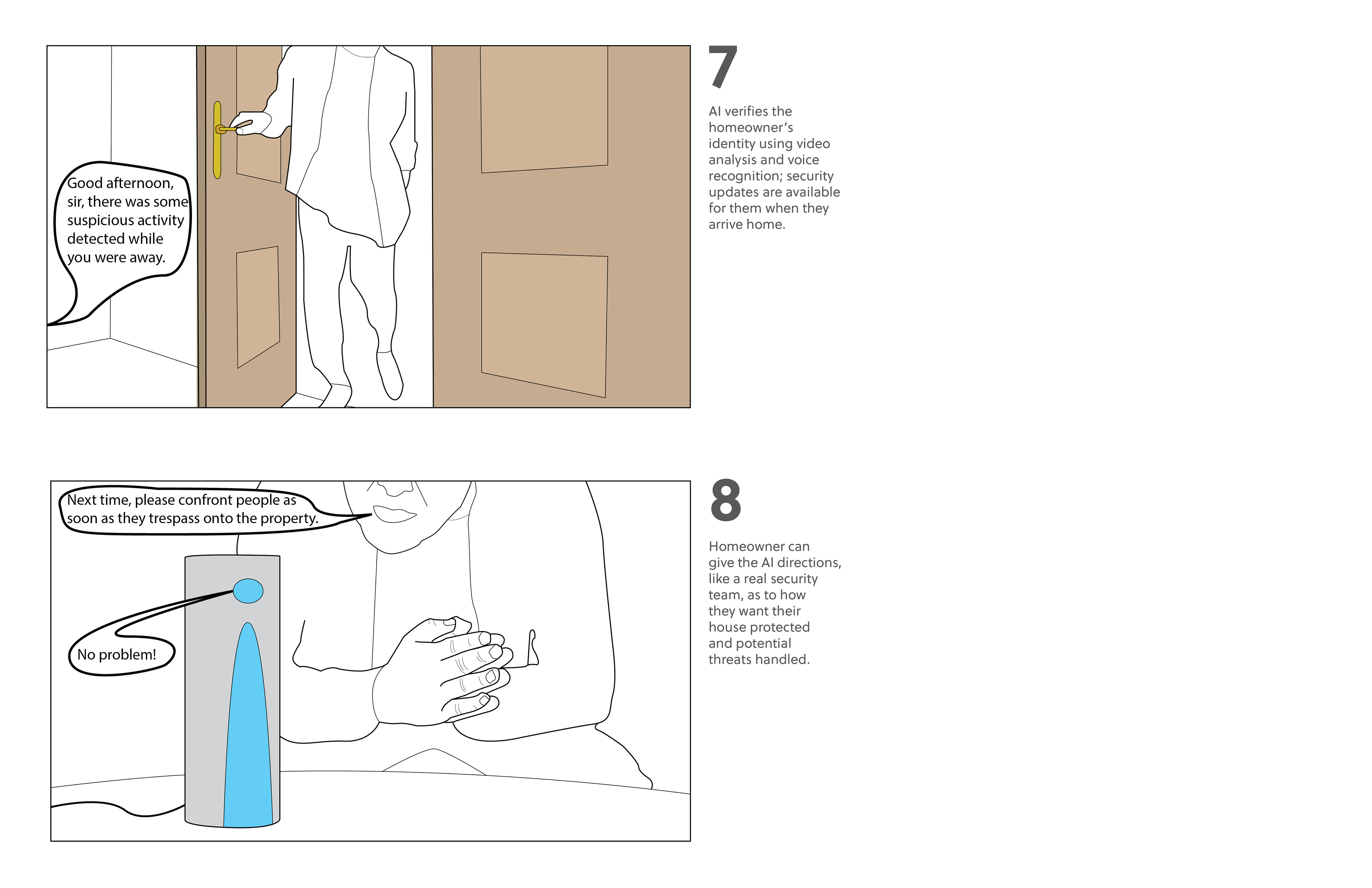 Good afternoon, sir, there was some suspicious activity detected while you were away.

7

AI verifies the homeowner's identity using video analysis and voice recognition; security updates are available for them when they arrive home.

Next time, please confront people as soon as they trespass onto the property.

No problem!

8

Homeowner can give the AI directions, like a real security team, as to how they want their house protected and potential threats handled.