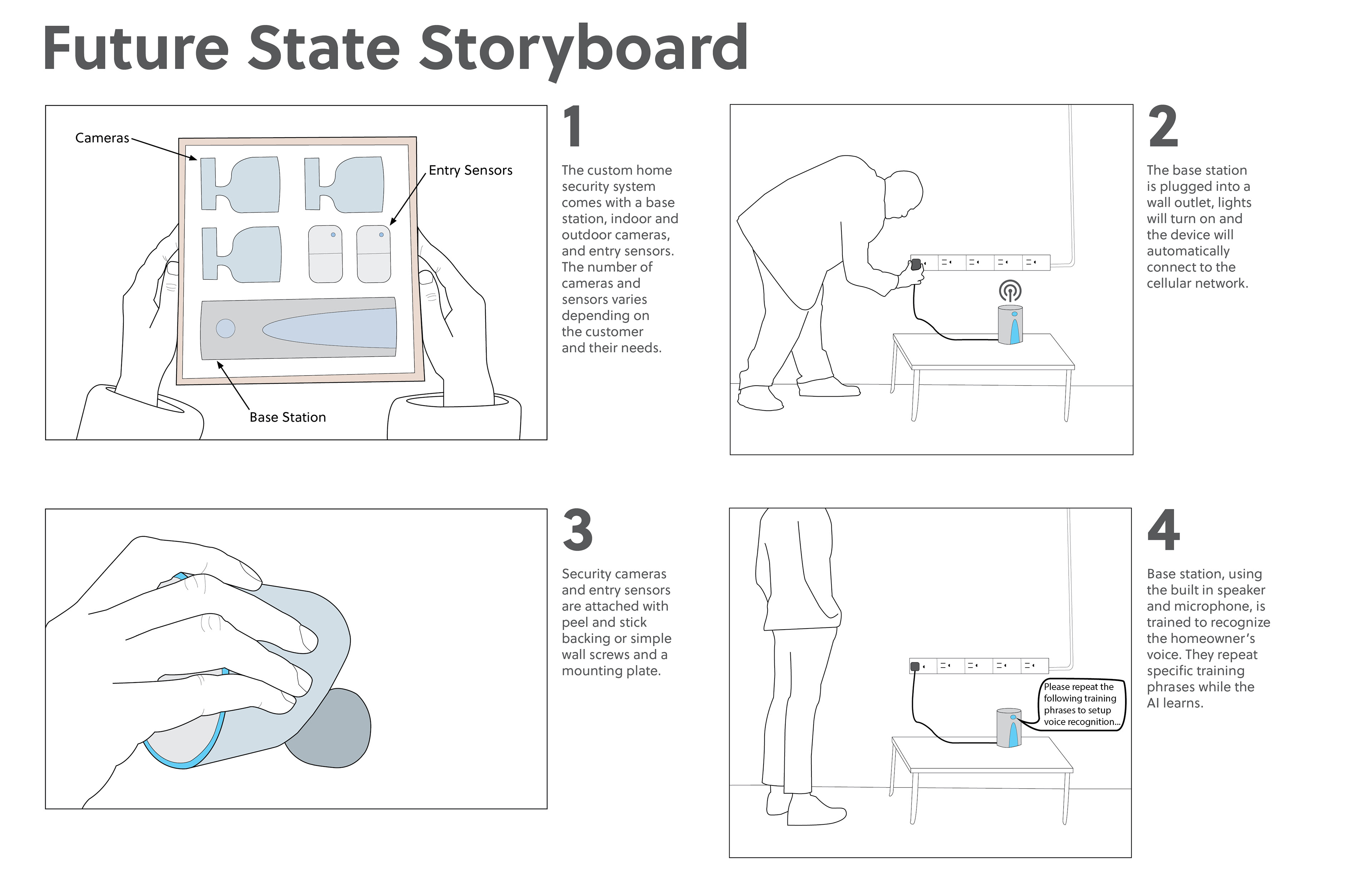 Future State Storyboard

Cameras

Entry Sensors

Base Station

1

The custom home security system comes with a base station, indoor and outdoor cameras, and entry sensors. The number of cameras and sensors varies depending on the customer and their needs.

2

The base station is plugged into a wall outlet, lights will turn on and the device will automatically connect to the cellular network.

3

Security cameras and entry sensors are attached with peel and stick backing or simple wall screws and a mounting plate.

Please repeat the following training phrases to setup voice recognition...

4

Base station, using the built in speaker and microphone, is trained to recognize the homeowner's voice. They repeat specific training phrases while the AI learns.