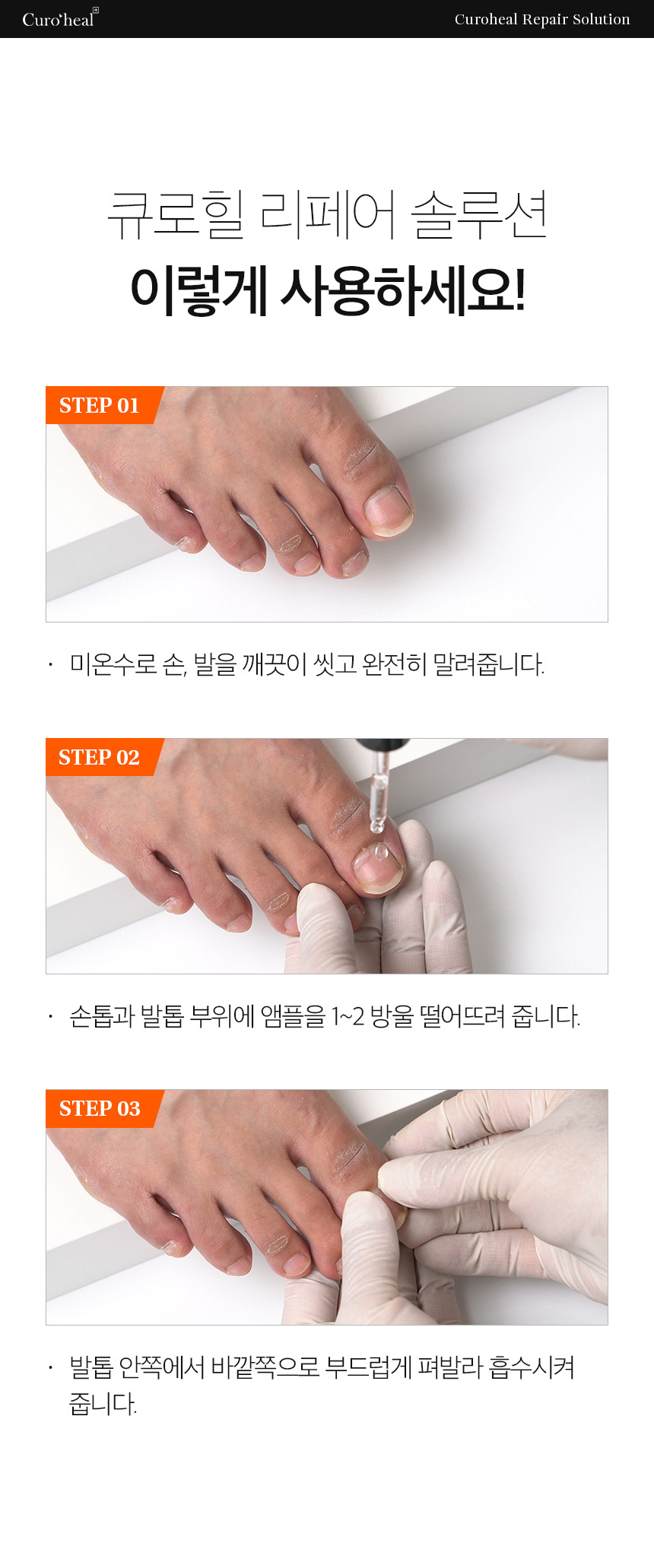 Curo'heal

Curoheal Repair Solution

큐로힐 리페어 솔루션
이렇게 사용하세요!

STEP 01

· 미온수로 손, 발을 깨끗이 씻고 완전히 말려줍니다.

STEP 02

· 손톱과 발톱 부위에 앰플을 1~2 방울 떨어뜨려 줍니다.

STEP 03

· 발톱 안쪽에서 바깥쪽으로 부드럽게 펴발라 흡수시켜 줍니다.