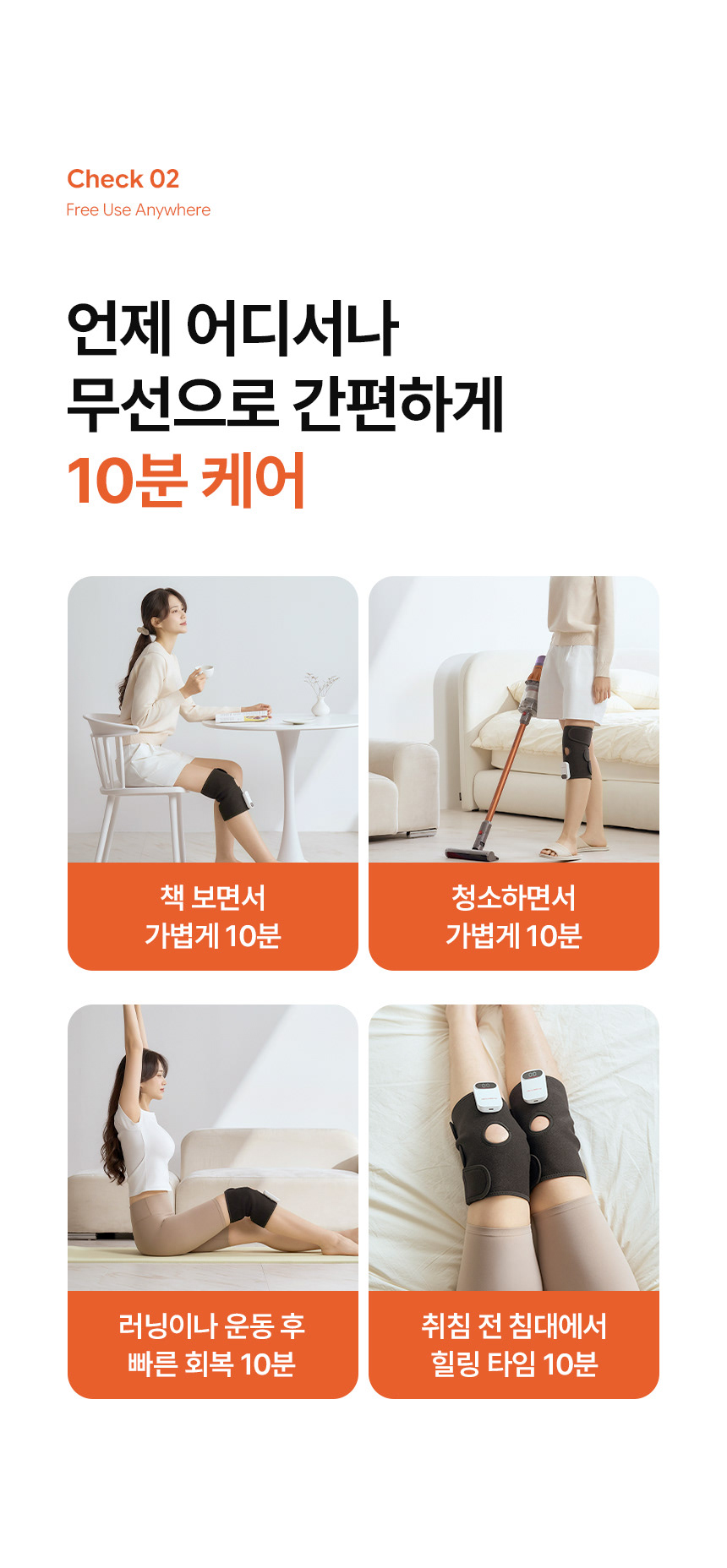 Check 02
Free Use Anywhere

언제 어디서나
무선으로 간편하게
10분 케어

책 보면서
가볍게 10분

청소하면서
가볍게 10분

러닝이나 운동 후
빠른 회복 10분

취침 전 침대에서
힐링 타임 10분