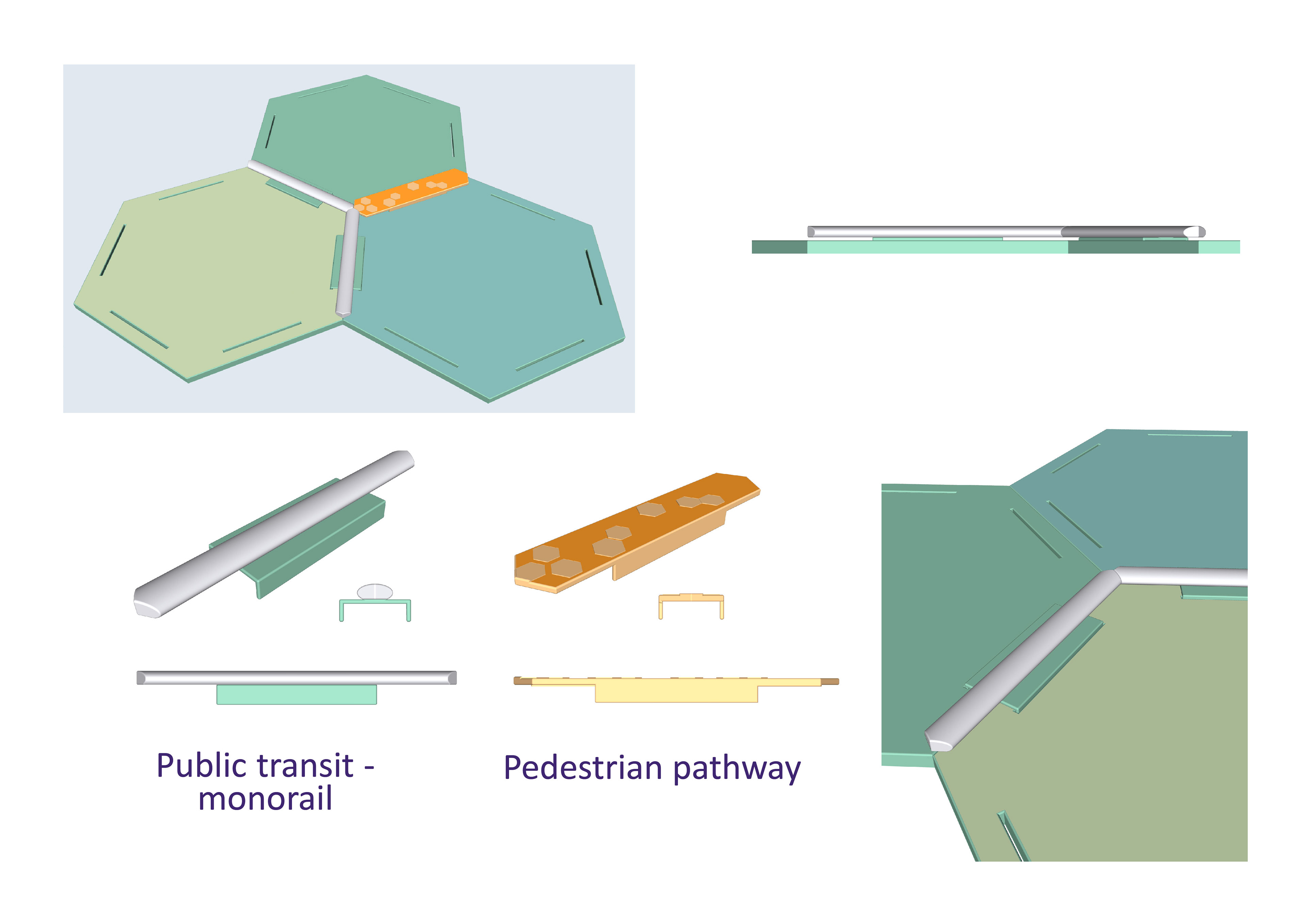 Public transit - monorail

Pedestrian pathway