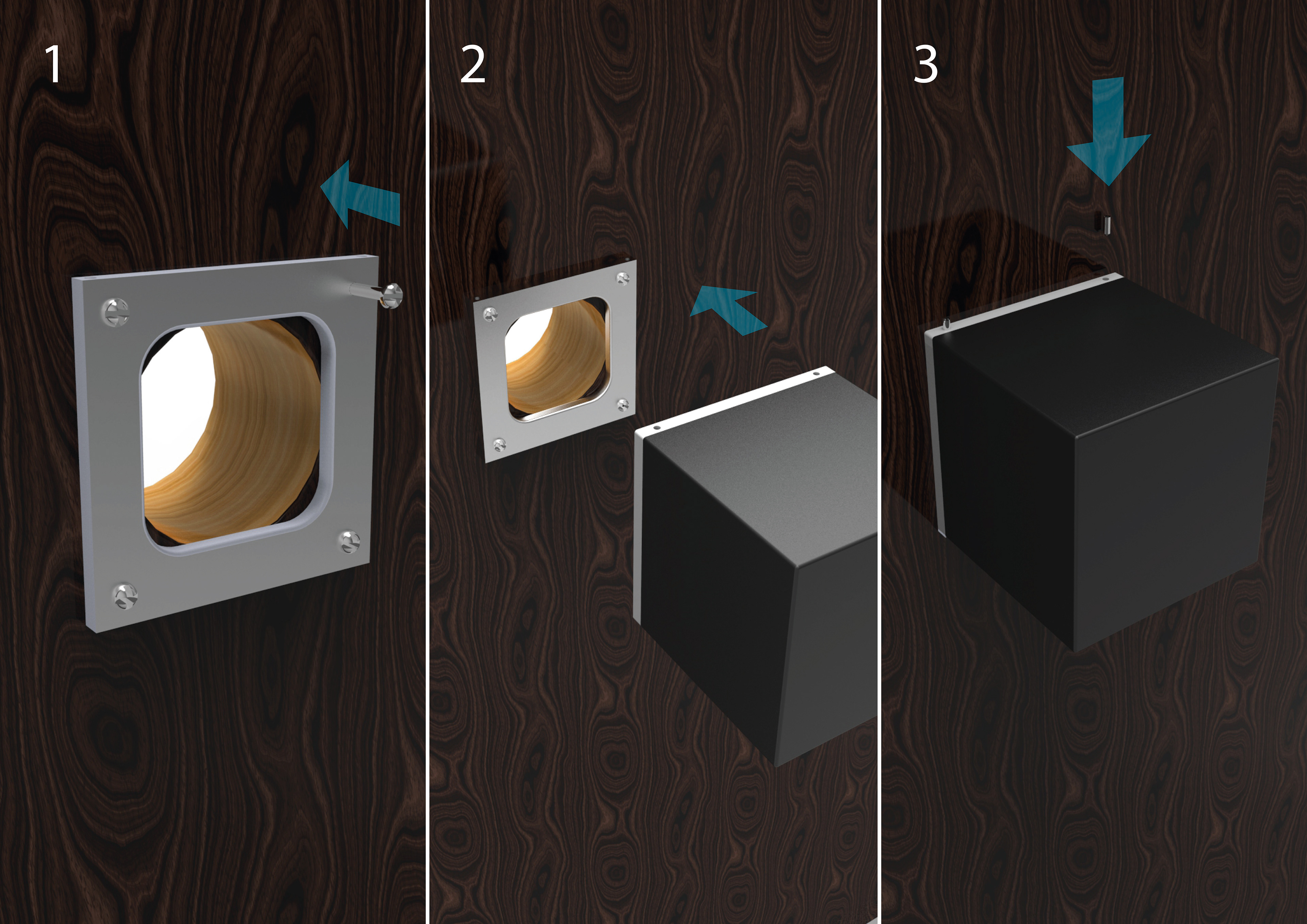 1

2

3