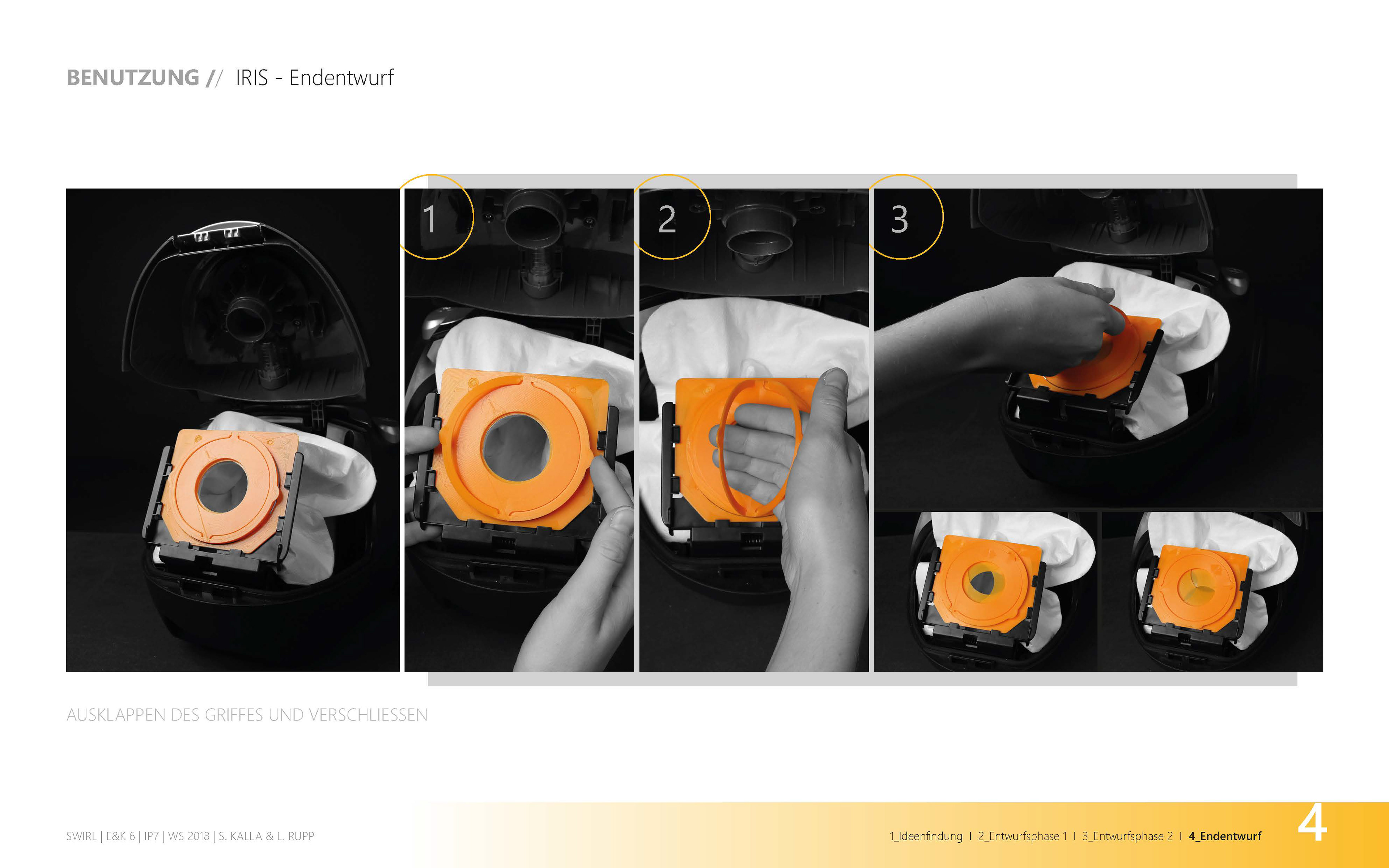 BENUTZUNG // IRIS - Endentwurf

1

2

3

AUSKLAPPEN DES GRIFFES UND VERSCHLIESSEN

SWIRL | E&K 6 | IP7 | WS 2018 | S. KALLA & L. RUPP

1_Ideenfindung I 2_Entwurfsphase 1 I 3_Entwurfsphase 2 I 4_Endentwurf

4