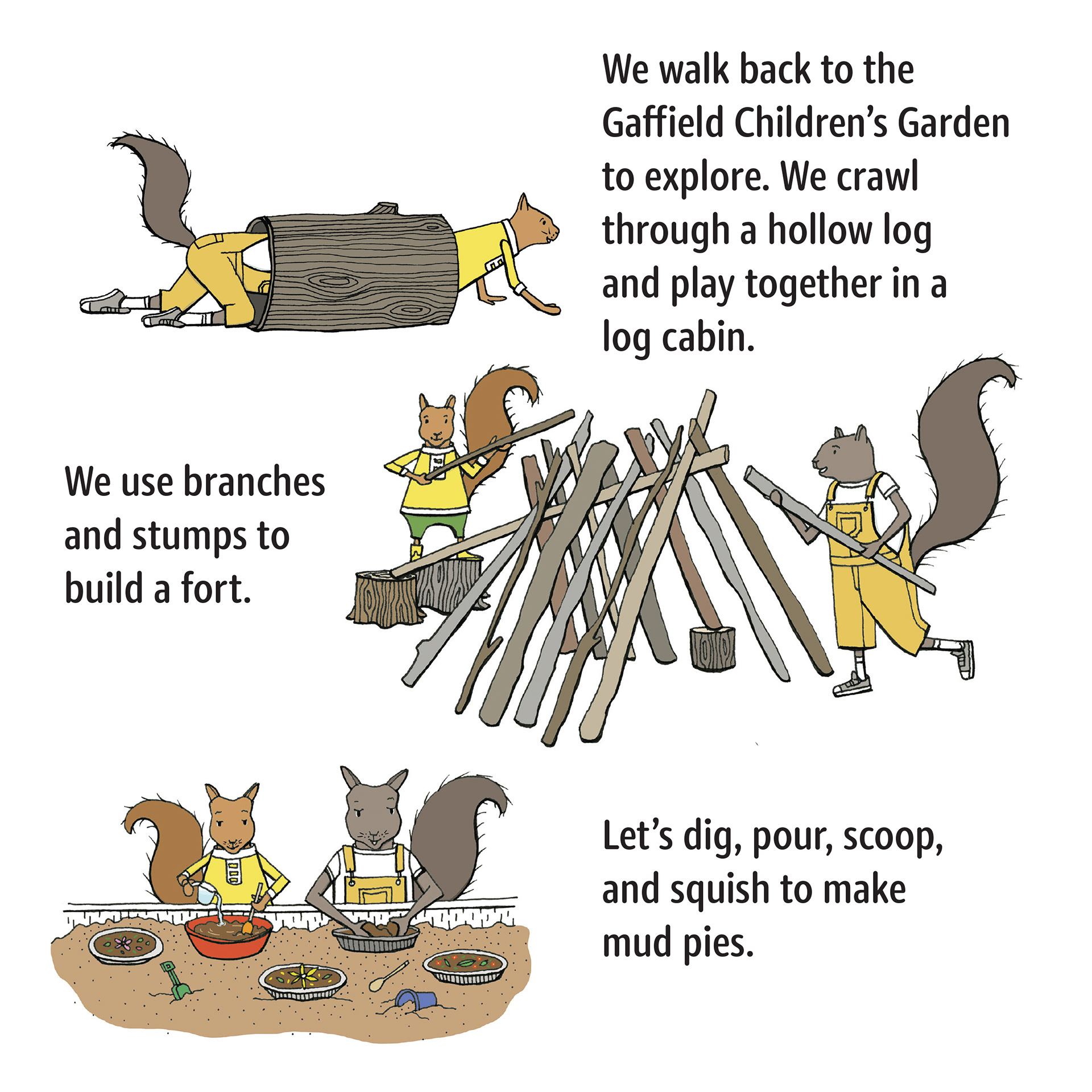 We walk back to the Gaffield Children's Garden to explore. We crawl through a hollow log and play together in a log cabin.

We use branches and stumps to build a fort.

Let's dig, pour, scoop, and squish to make mud pies.