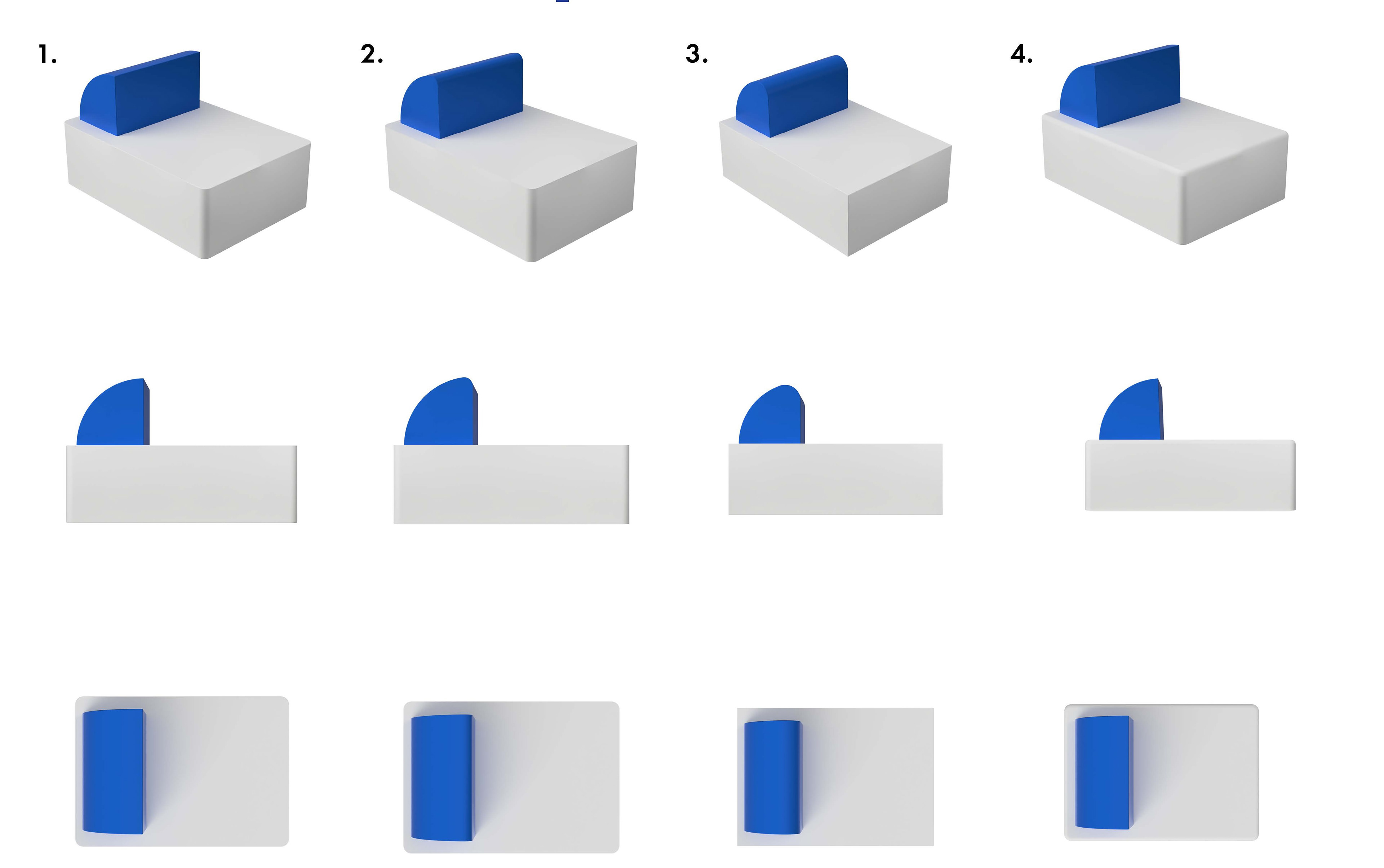 1.

2.

3.

4.