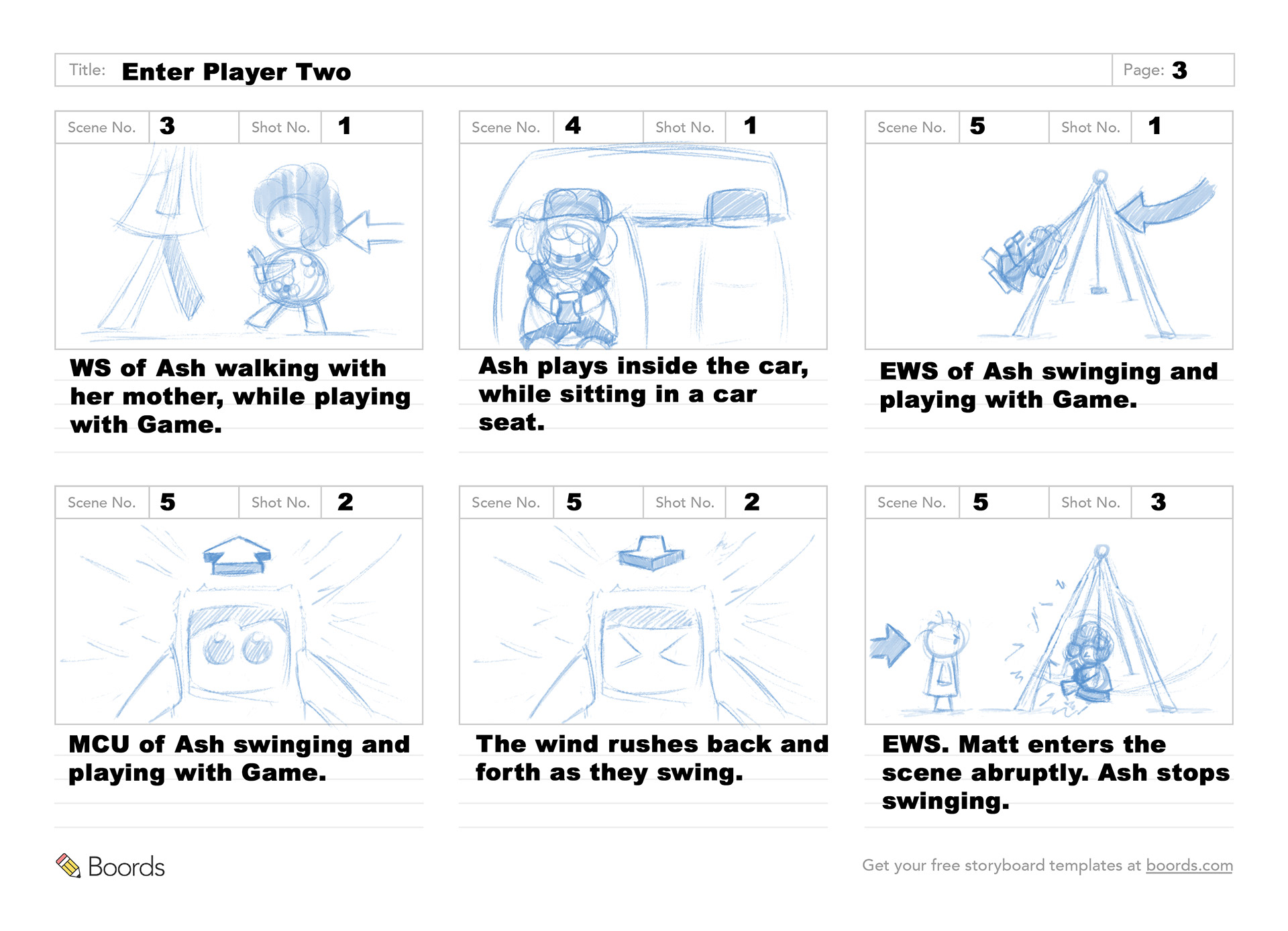 Title: Enter Player Two

Page: 3

Scene No. 3 Shot No. 1

WS of Ash walking with her mother, while playing with Game.

Scene No. 4 Shot No. 1

Ash plays inside the car, while sitting in a car seat.

Scene No. 5 Shot No. 1

EWS of Ash swinging and playing with Game.

Scene No. 5 Shot No. 2

MCU of Ash swinging and playing with Game.

Scene No. 5 Shot No. 2

The wind rushes back and forth as they swing.

Scene No. 5 Shot No. 3

EWS. Matt enters the scene abruptly. Ash stops swinging.

Boords

Get your free storyboard templates at boords.com