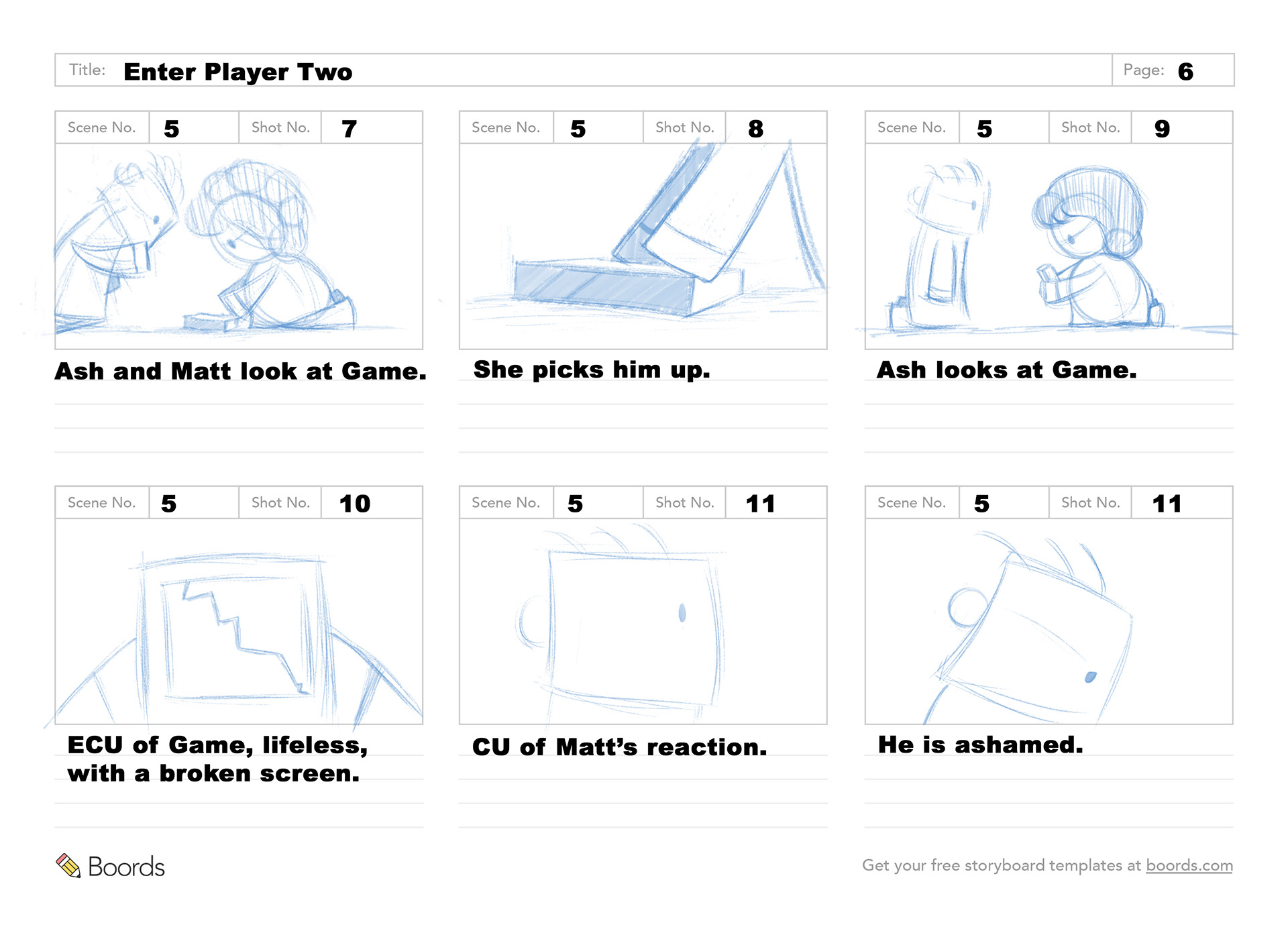 Title: Enter Player Two

Page: 6

Scene No. 5 Shot No. 7

Ash and Matt look at Game.

Scene No. 5 Shot No. 8

She picks him up.

Scene No. 5 Shot No. 9

Ash looks at Game.

Scene No. 5 Shot No. 10

ECU of Game, lifeless, with a broken screen.

Scene No. 5 Shot No. 11

CU of Matt's reaction.

Scene No. 5 Shot No. 11

He is ashamed.

Boords

Get your free storyboard templates at boords.com