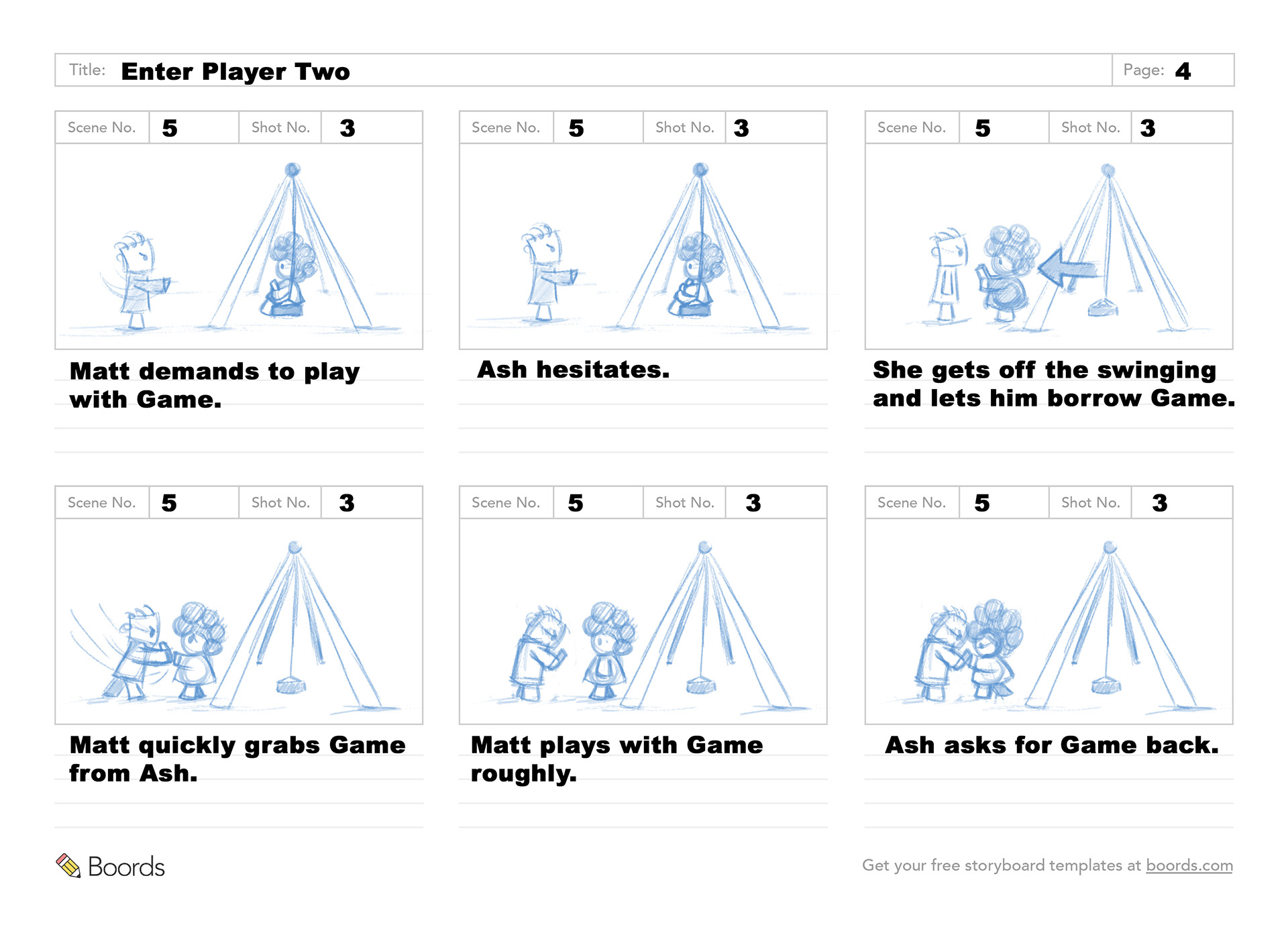 Title: Enter Player Two

Page: 4

Scene No. 5 Shot No. 3

Matt demands to play with Game.

Scene No. 5 Shot No. 3

Ash hesitates.

Scene No. 5 Shot No. 3

She gets off the swinging and lets him borrow Game.

Scene No. 5 Shot No. 3

Matt quickly grabs Game from Ash.

Scene No. 5 Shot No. 3

Matt plays with Game roughly.

Scene No. 5 Shot No. 3

Ash asks for Game back.

Boords

Get your free storyboard templates at boords.com