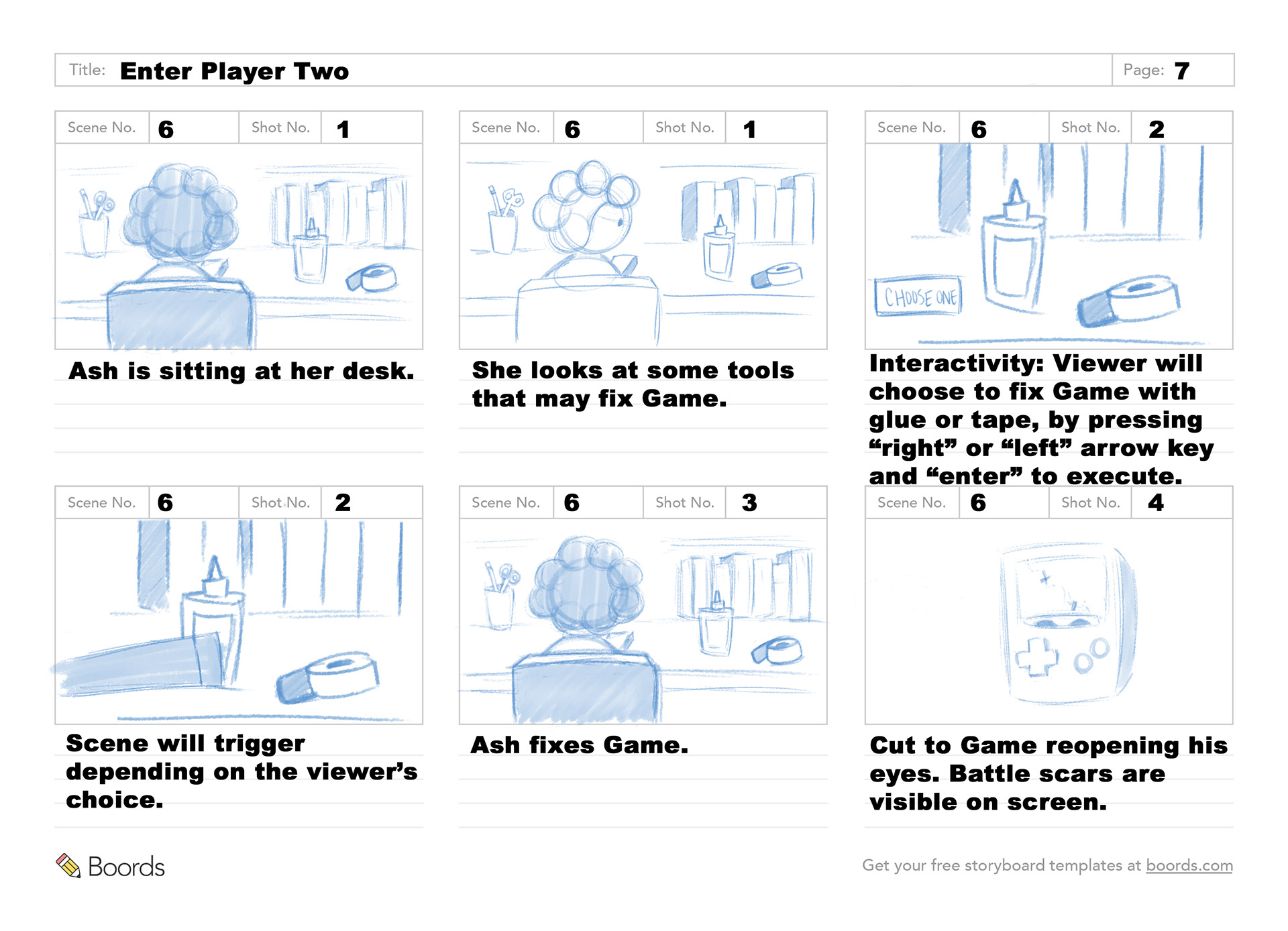 Title: Enter Player Two

Page: 7

Scene No. 6 Shot No. 1

Ash is sitting at her desk.

Scene No. 6 Shot No. 1

She looks at some tools that may fix Game.

Scene No. 6 Shot No. 2

CHOOSE ONE

Interactivity: Viewer will choose to fix Game with glue or tape, by pressing “right” or “left” arrow key and “enter” to execute.

Scene No. 6 Shot No. 2

Scene will trigger depending on the viewer’s choice.

Scene No. 6 Shot No. 3

Ash fixes Game.

Scene No. 6 Shot No. 4

Cut to Game reopening his eyes. Battle scars are visible on screen.

Boords

Get your free storyboard templates at boords.com