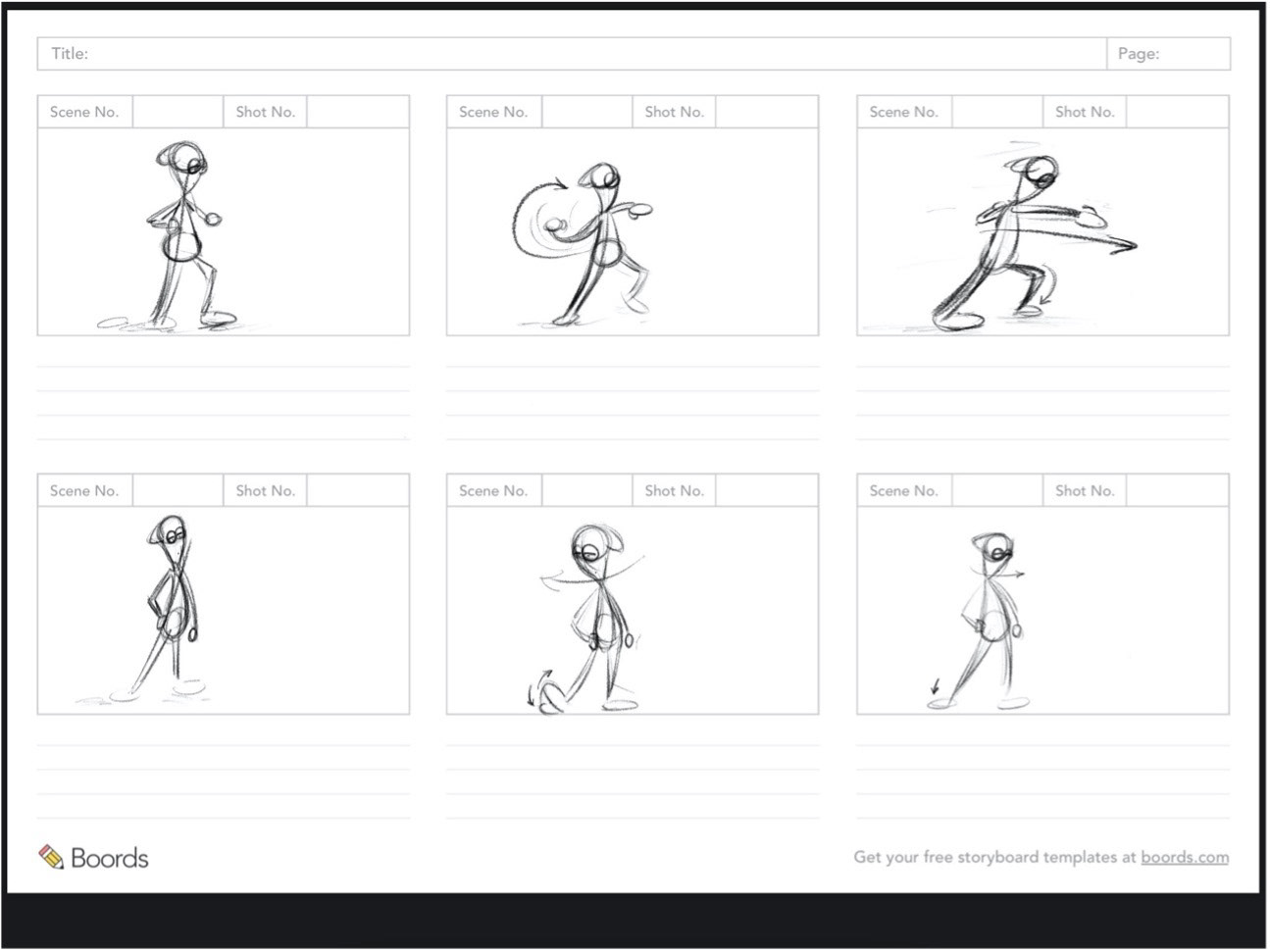 Title: Page:

Scene No. Shot No.

Scene No. Shot No.

Scene No. Shot No.

Scene No. Shot No.

Scene No. Shot No.

Scene No. Shot No.

Boords

Get your free storyboard templates at boords.com