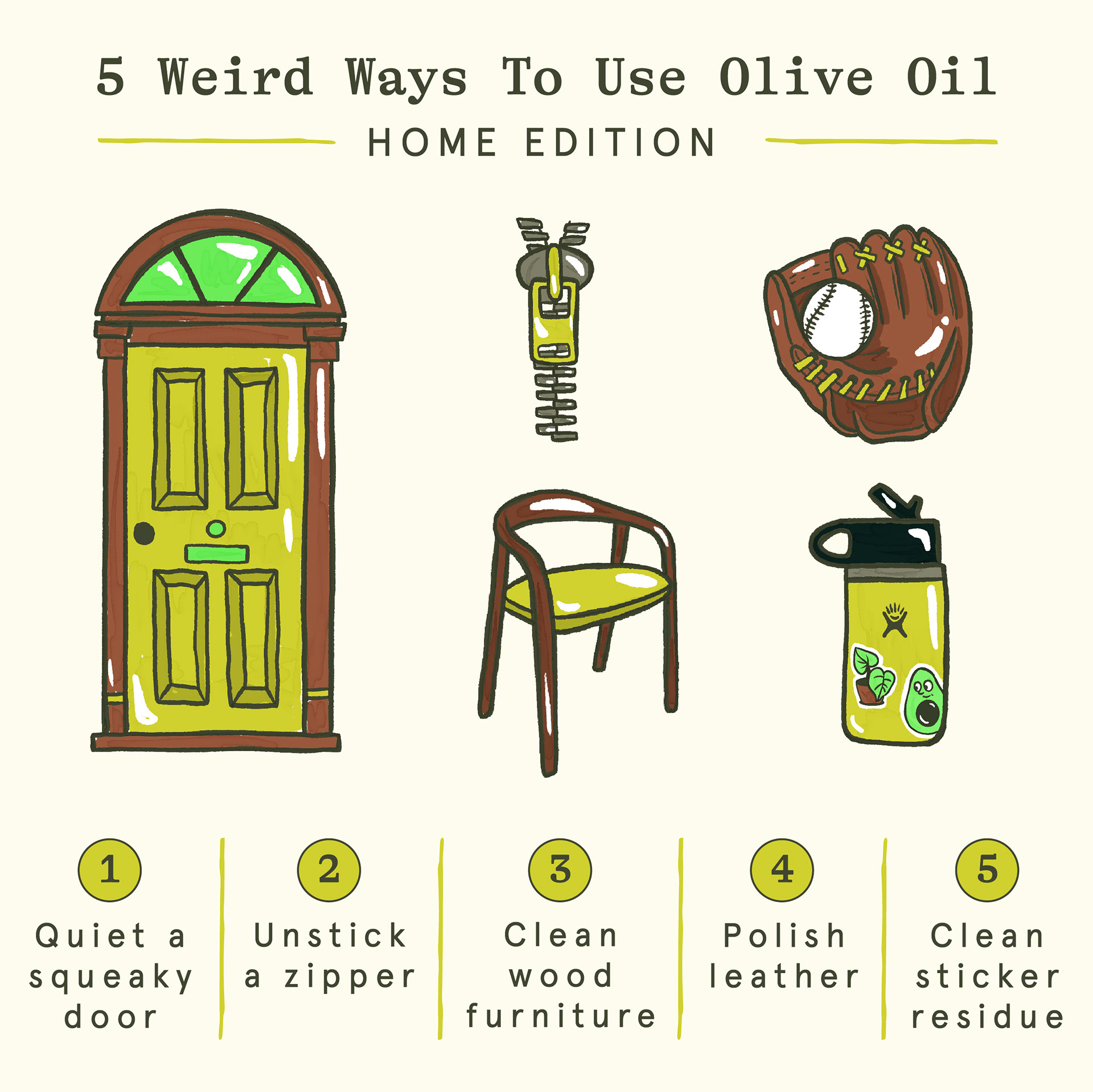 5 Weird Ways To Use Olive Oil

HOME EDITION

1
Quiet a squeaky door

2
Unstick a zipper

3
Clean wood furniture

4
Polish leather

5
Clean sticker residue