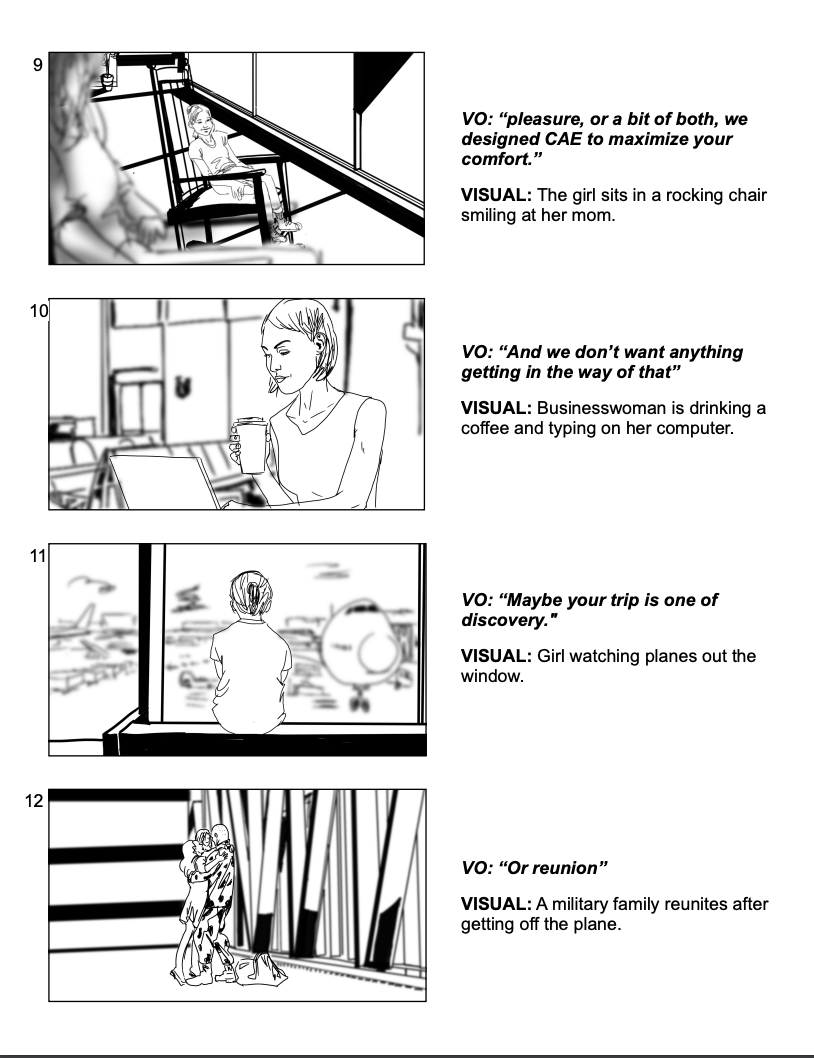 9

VO: “pleasure, or a bit of both, we designed CAE to maximize your comfort.”

VISUAL: The girl sits in a rocking chair smiling at her mom.

10

VO: “And we don’t want anything getting in the way of that”

VISUAL: Businesswoman is drinking a coffee and typing on her computer.

11

VO: “Maybe your trip is one of discovery."

VISUAL: Girl watching planes out the window.

12

VO: “Or reunion”

VISUAL: A military family reunites after getting off the plane.