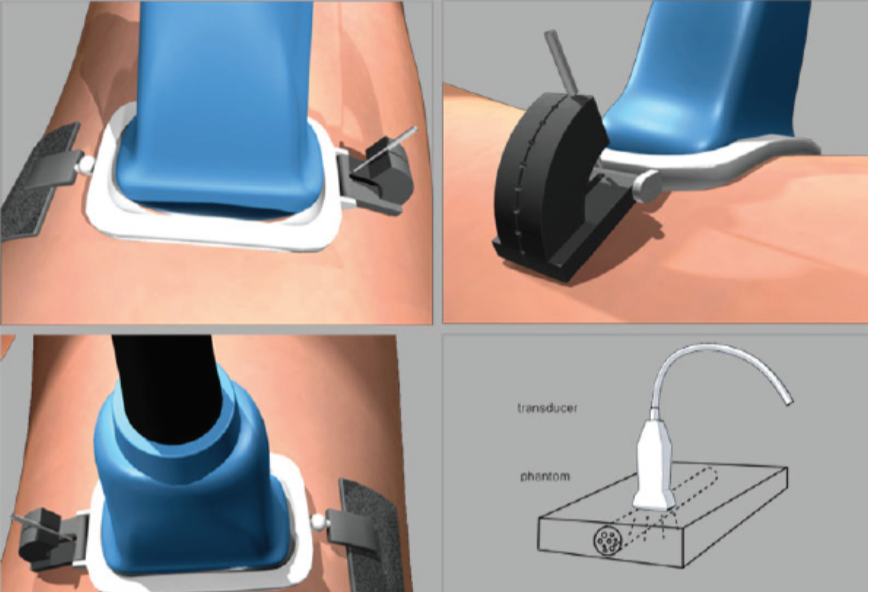 transducer

phantom