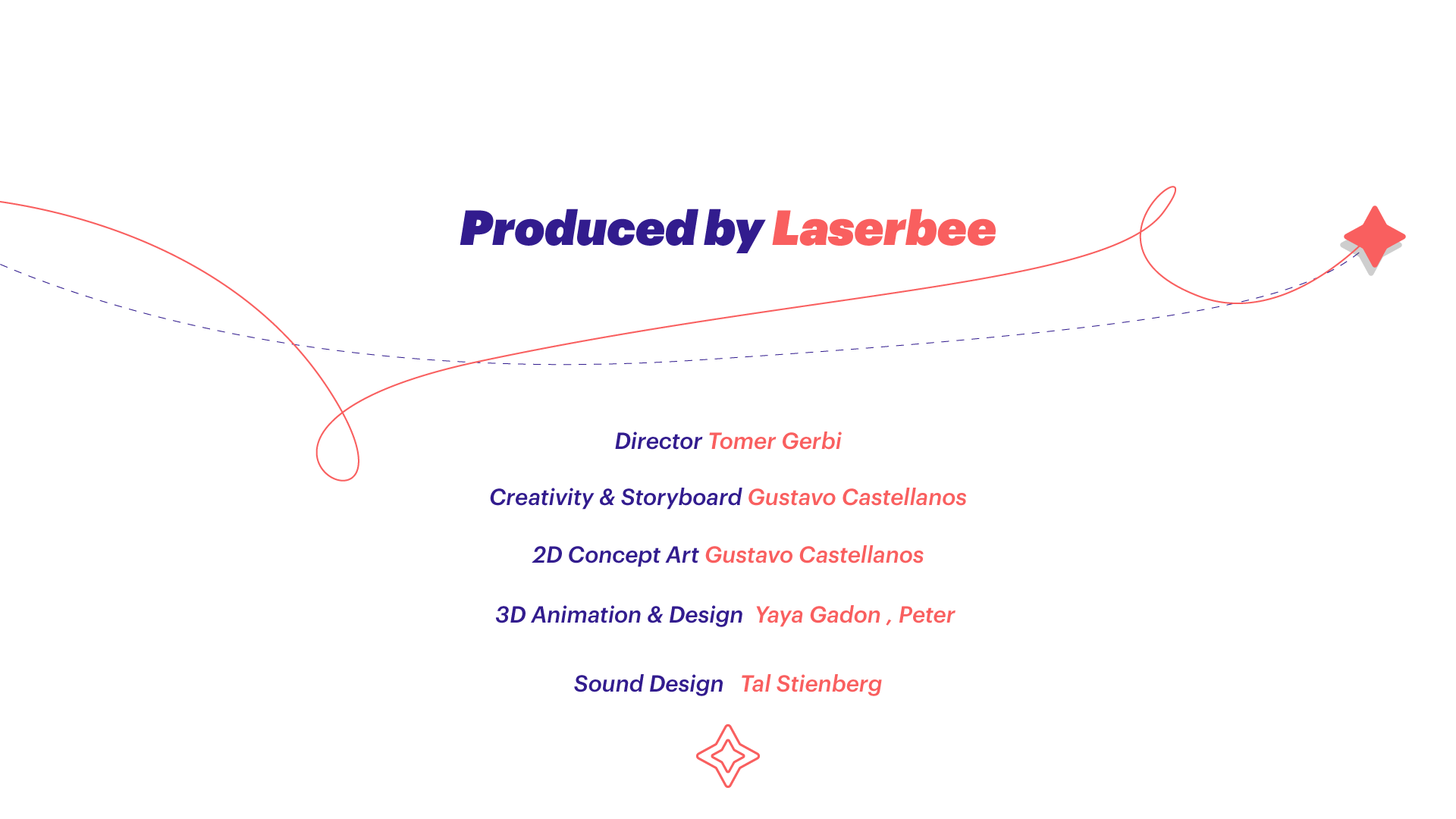 Produced by Laserbee

Director Tomer Gerbi

Creativity & Storyboard Gustavo Castellanos

2D Concept Art Gustavo Castellanos

3D Animation & Design Yaya Gadon , Peter

Sound Design Tal Stienberg