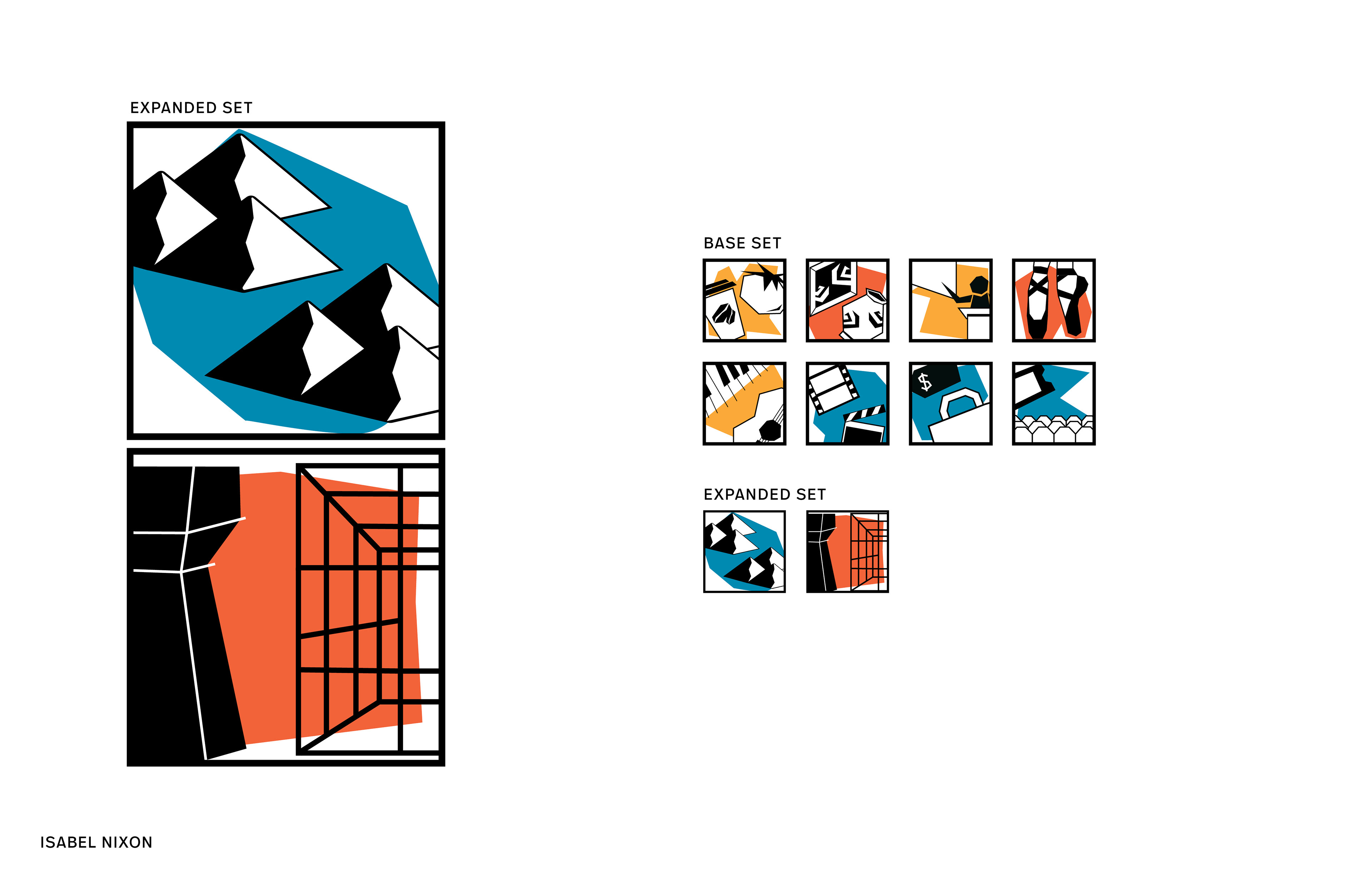 EXPANDED SET

BASE SET

$

EXPANDED SET

ISABEL NIXON