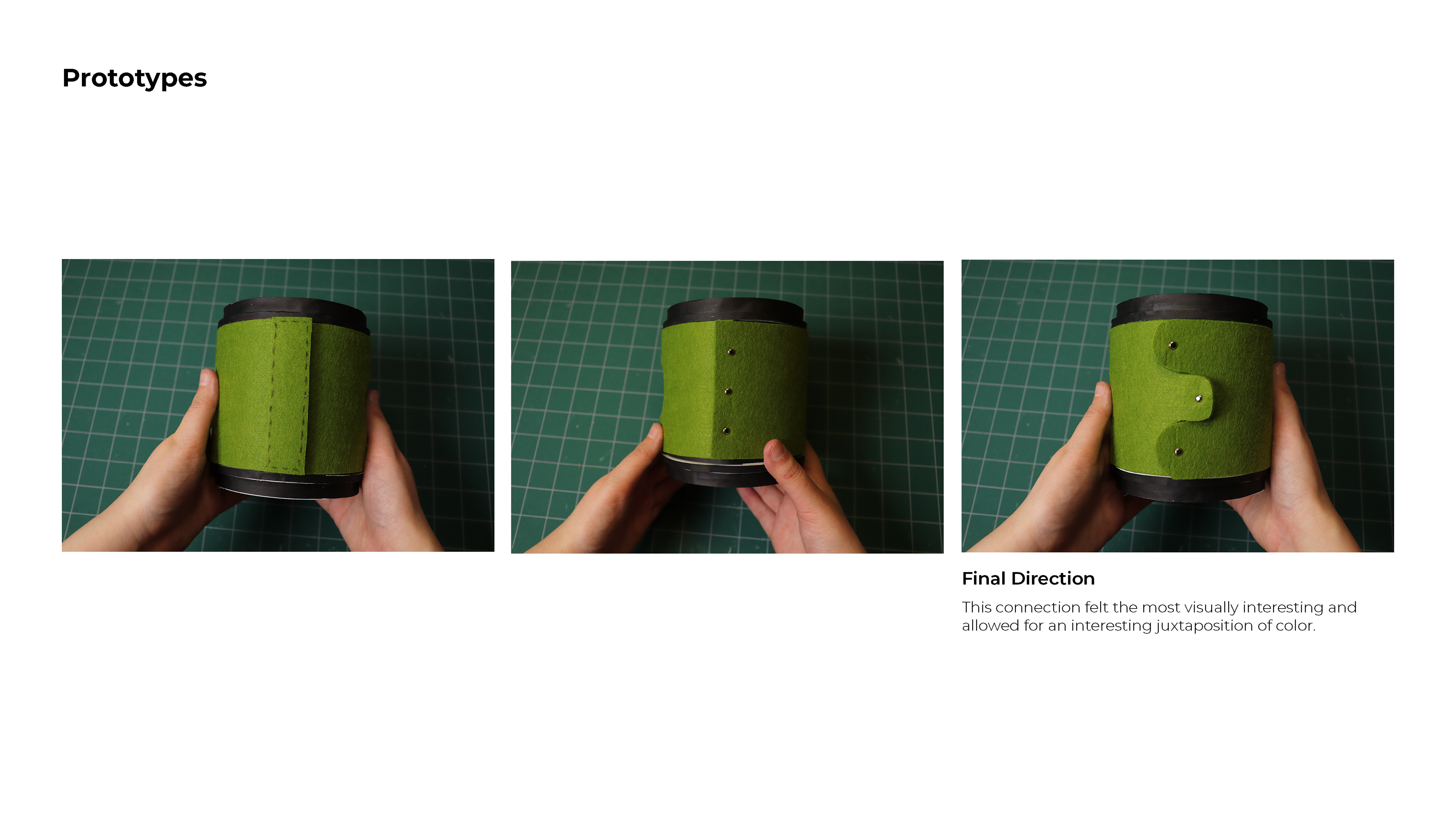 Prototypes

Final Direction

This connection felt the most visually interesting and allowed for an interesting juxtaposition of color.