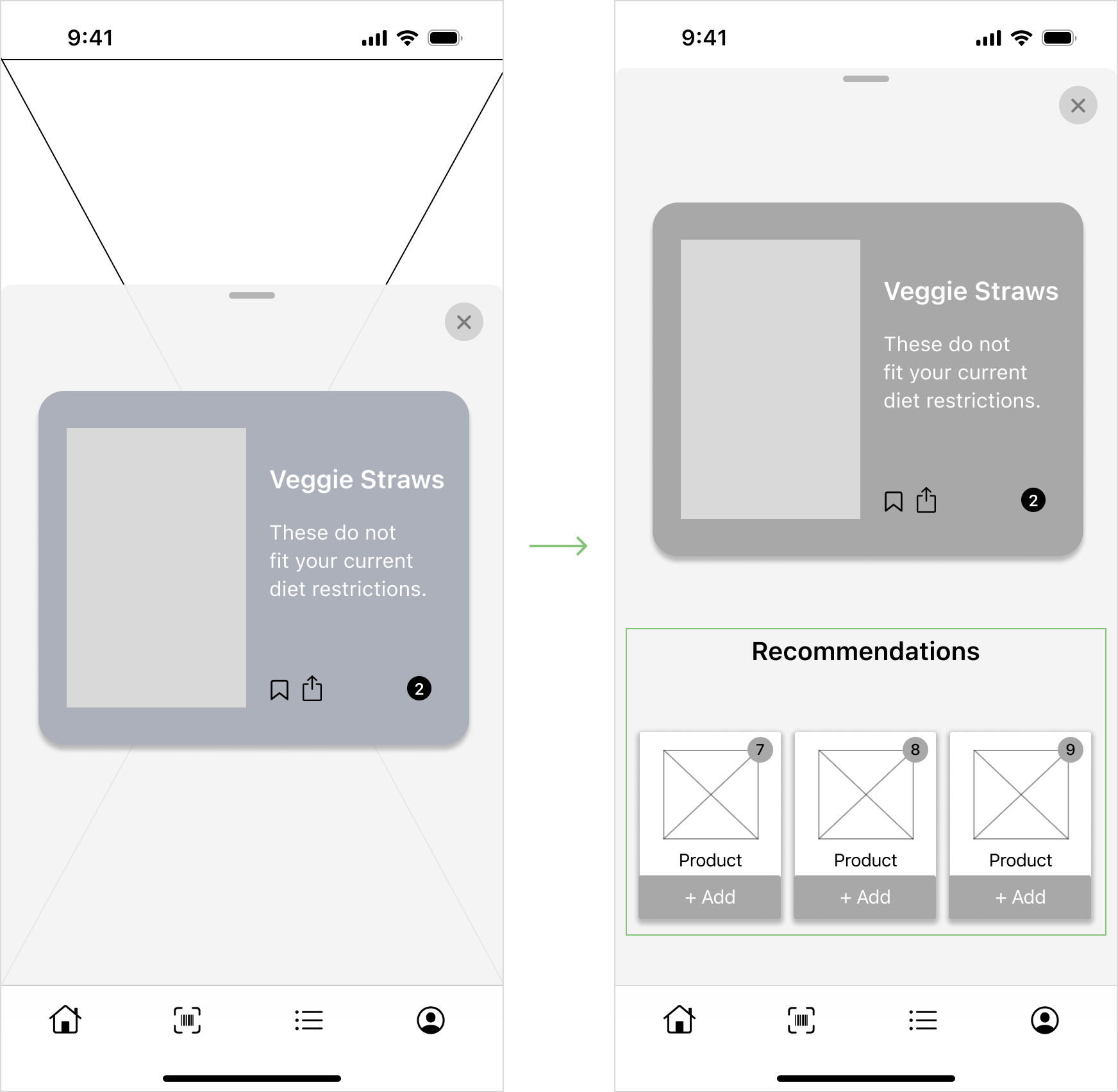 9:41

Veggie Straws

These do not fit your current diet restrictions.

2

9:41

Veggie Straws

These do not fit your current diet restrictions.

2

Recommendations

7
Product
+ Add

8
Product
+ Add

9
Product
+ Add