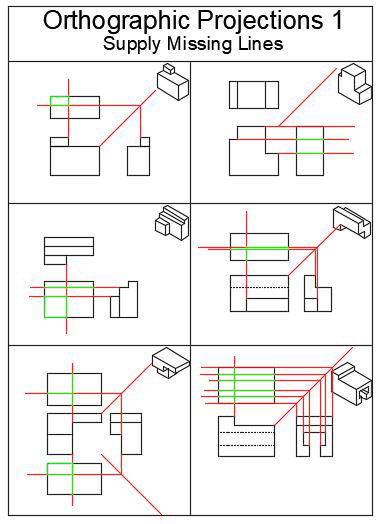 Orthographic Projections 1
Supply Missing Lines