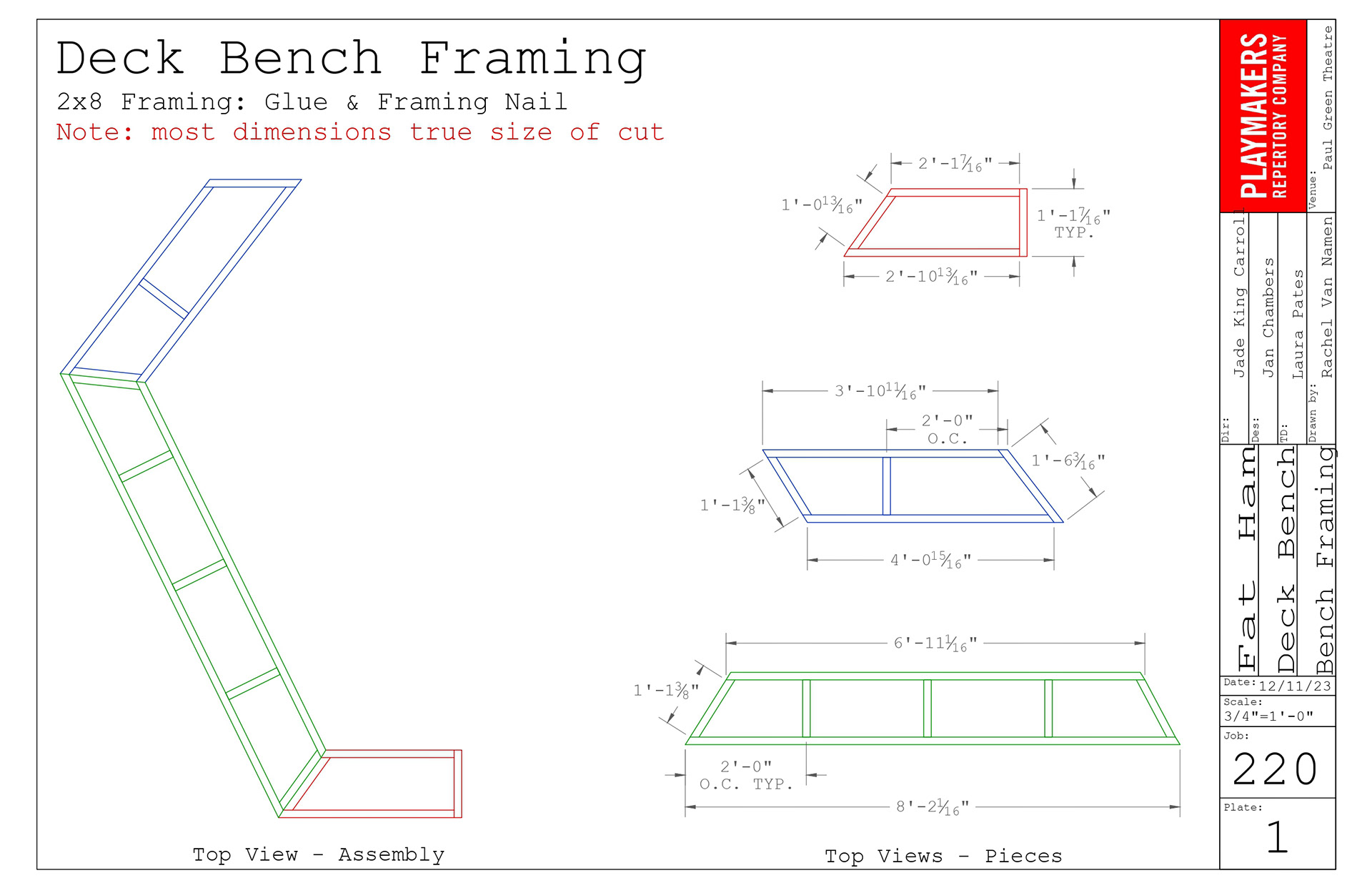 Deck Bench Framing

2x8 Framing: Glue & Framing Nail

Note: most dimensions true size of cut

2'-1$\frac{7}{16}$"

1'-0$\frac{13}{16}$"

1'-1$\frac{7}{16}$"
TYP.

2'-10$\frac{13}{16}$"

3'-10$\frac{11}{16}$"

2'-0"
O.C.

1'-6$\frac{3}{16}$"

1'-1$\frac{3}{8}$"

4'-0$\frac{15}{16}$"

6'-11$\frac{1}{16}$"

1'-1$\frac{3}{8}$"

2'-0"
O.C. TYP.

8'-2$\frac{1}{16}$"

Top View - Assembly

Top Views - Pieces

PLAYMAKERS
REPERTORY COMPANY

Venue: Paul Green Theatre

Dir: Jade King Carroll

Des: Jan Chambers

TD: Laura Pates

Drawn by: Rachel Van Namen

Fat Ham
Deck Bench
Bench Framing

Date: 12/11/23

Scale:
3/4"=1'-0"

Job:
220

Plate:
1