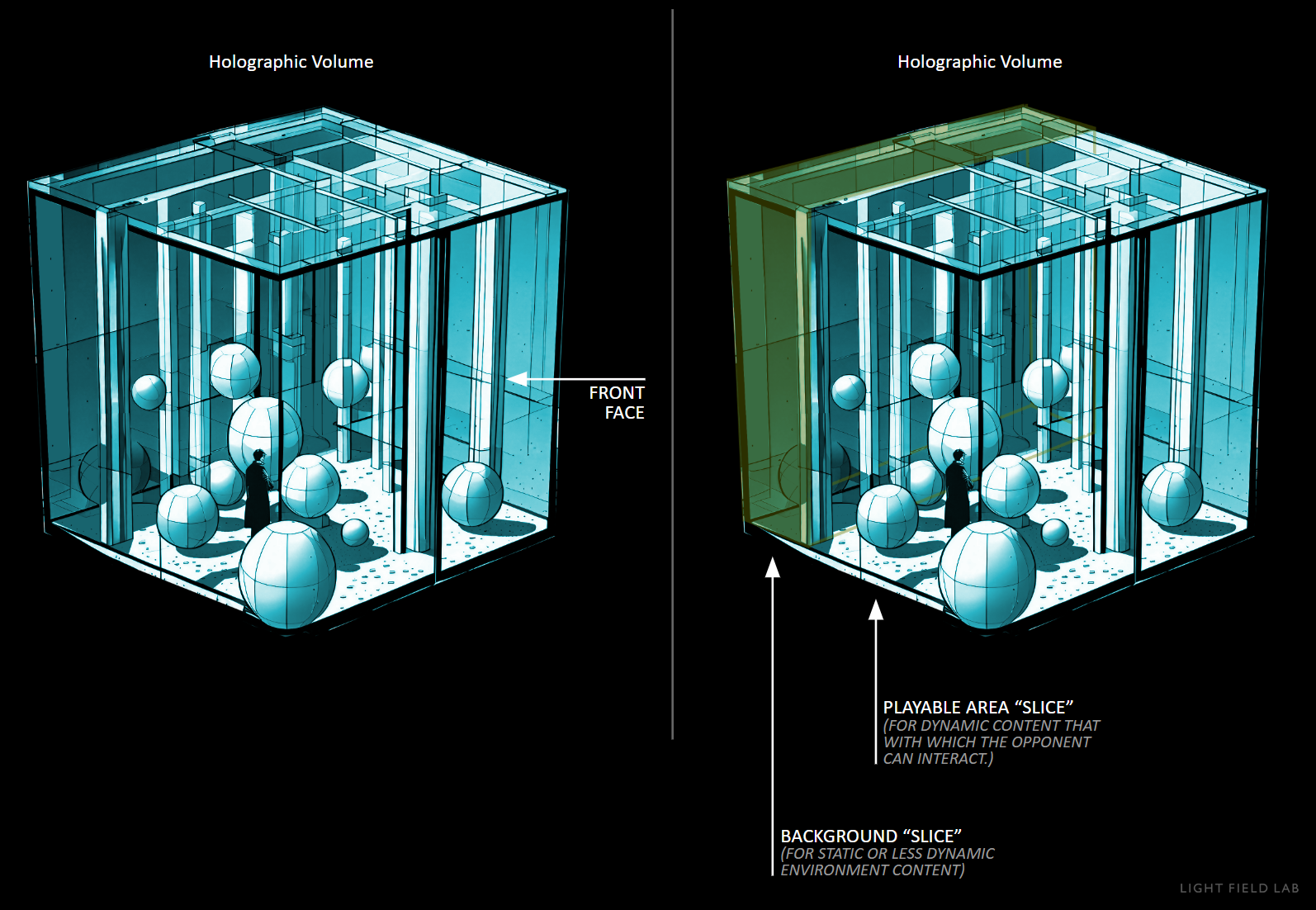 Holographic Volume

FRONT
FACE

Holographic Volume

PLAYABLE AREA “SLICE”
(FOR DYNAMIC CONTENT THAT WITH WHICH THE OPPONENT CAN INTERACT.)

BACKGROUND “SLICE”
(FOR STATIC OR LESS DYNAMIC ENVIRONMENT CONTENT)

LIGHT FIELD LAB