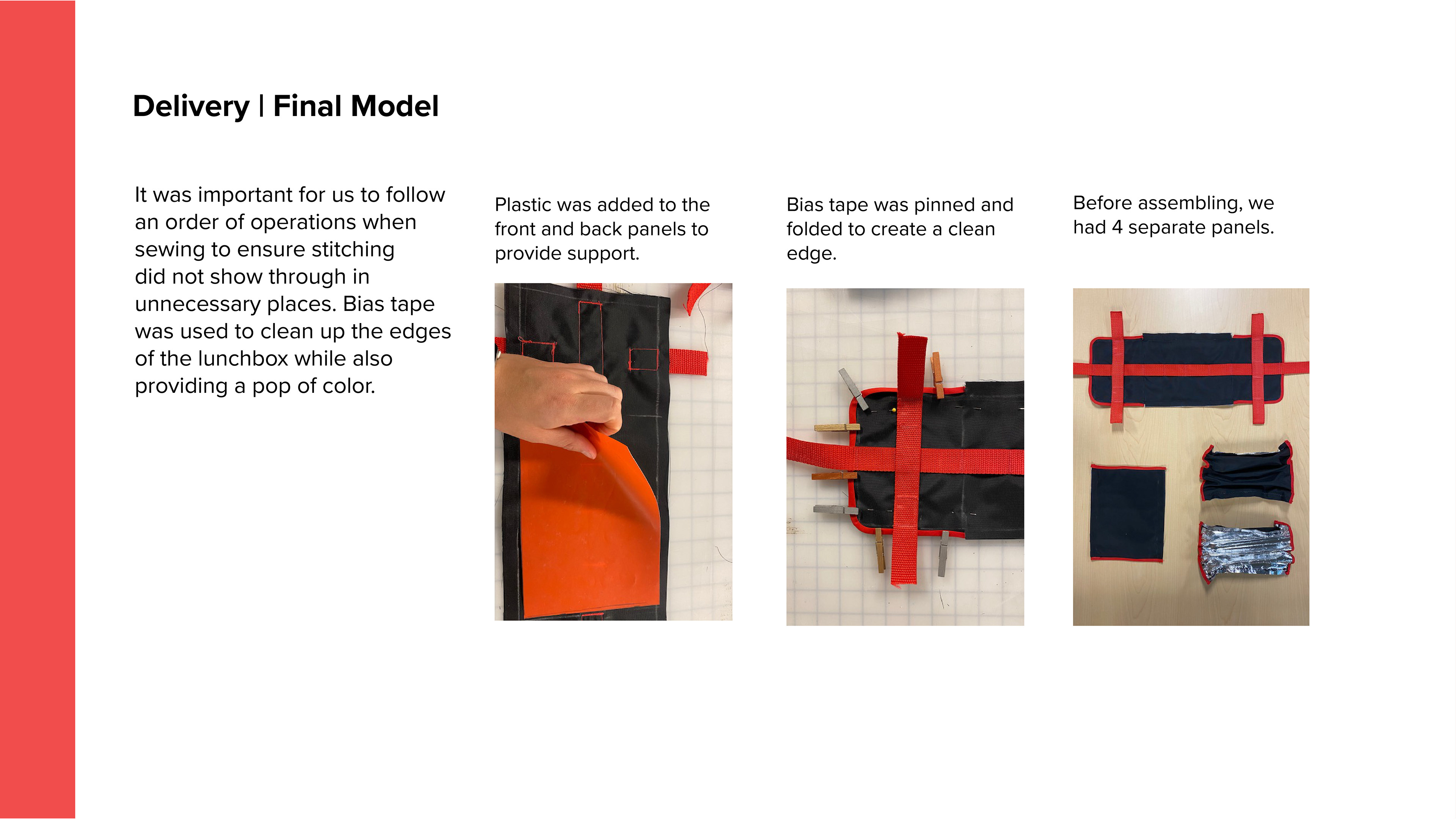 Delivery | Final Model

It was important for us to follow an order of operations when sewing to ensure stitching did not show through in unnecessary places. Bias tape was used to clean up the edges of the lunchbox while also providing a pop of color.

Plastic was added to the front and back panels to provide support.

Bias tape was pinned and folded to create a clean edge.

Before assembling, we had 4 separate panels.