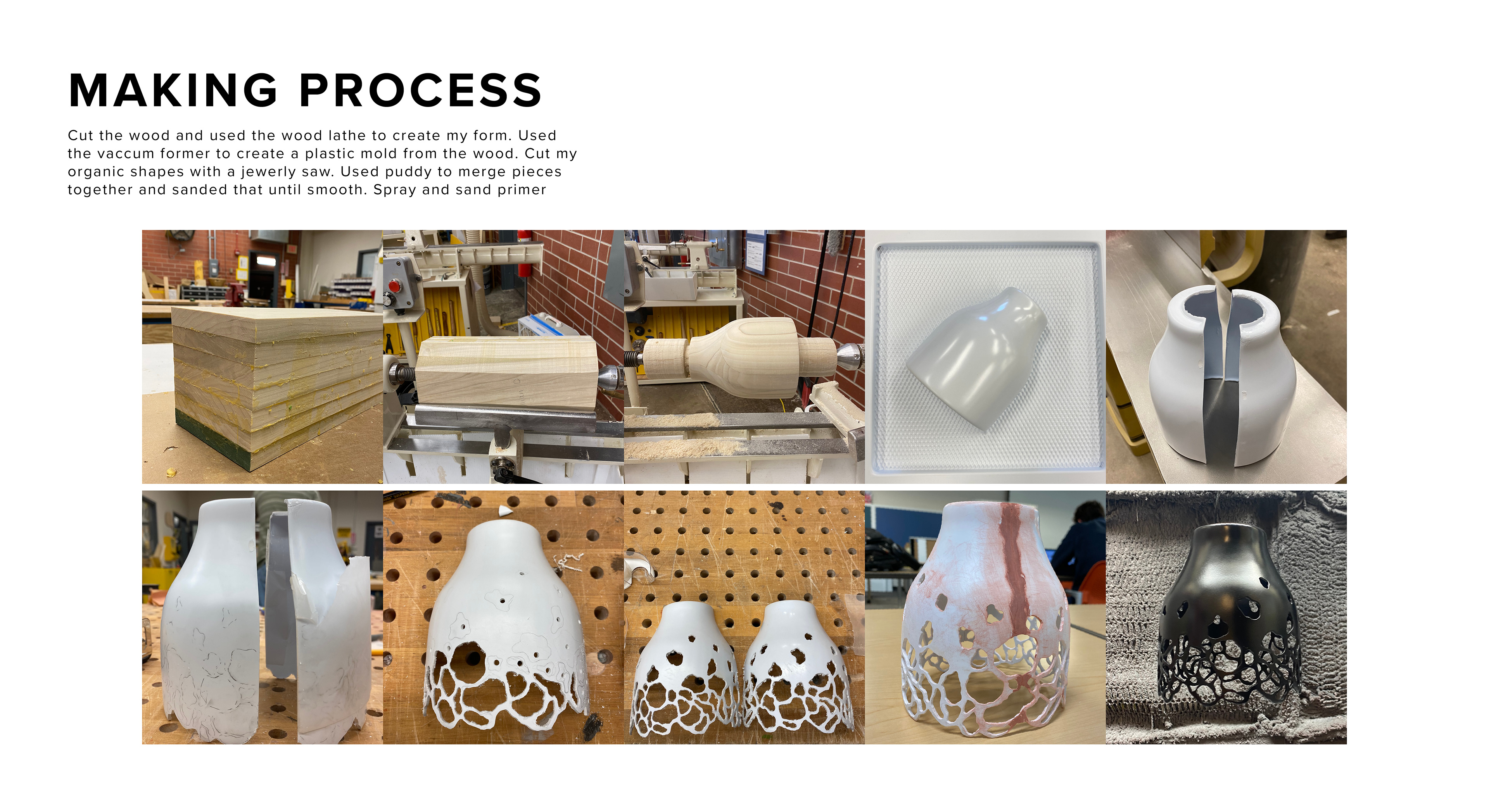 MAKING PROCESS

Cut the wood and used the wood lathe to create my form. Used the vaccum former to create a plastic mold from the wood. Cut my organic shapes with a jewerly saw. Used puddy to merge pieces together and sanded that until smooth. Spray and sand primer