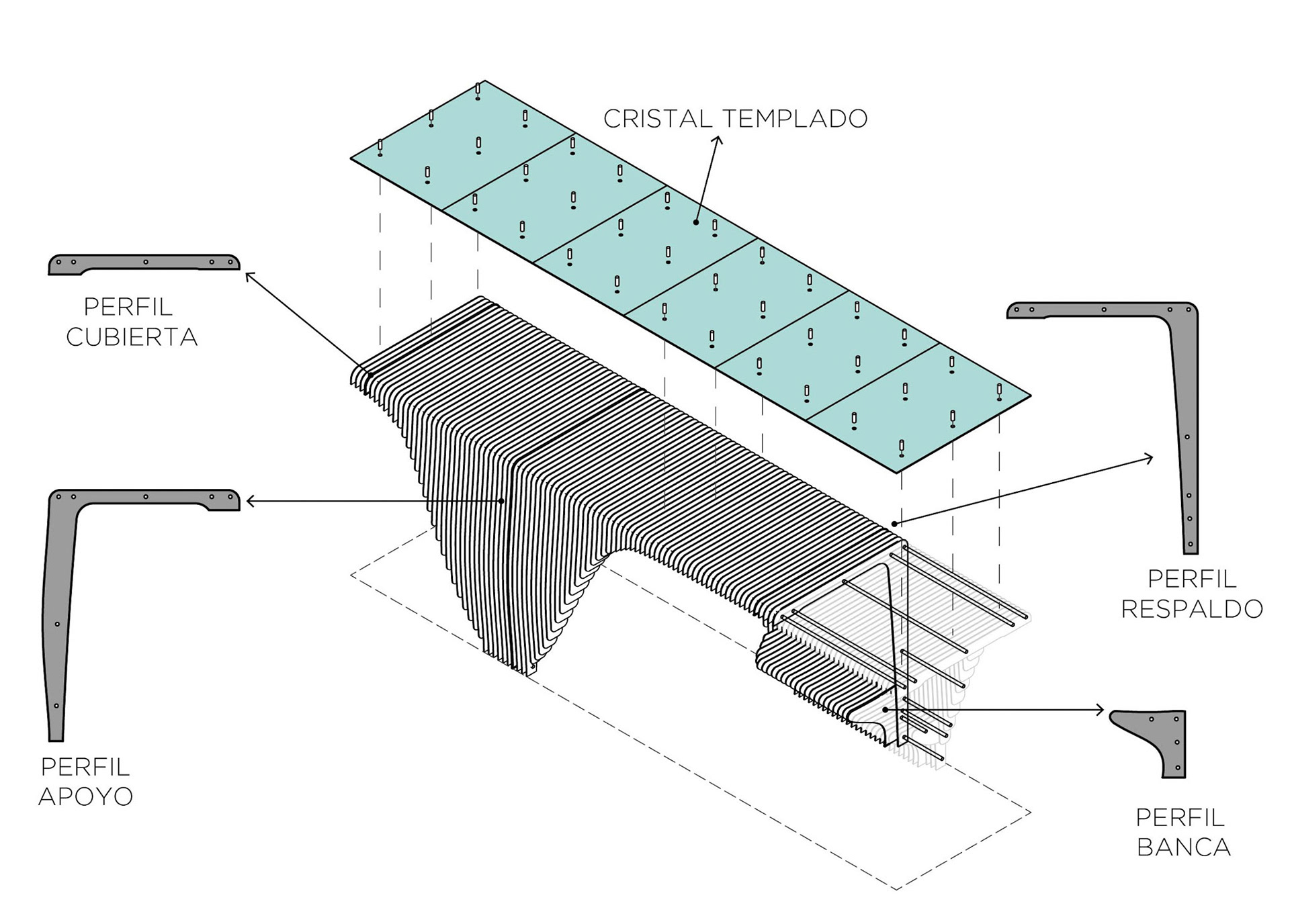 CRISTAL TEMPLADO

PERFIL CUBIERTA

PERFIL RESPALDO

PERFIL APOYO

PERFIL BANCA